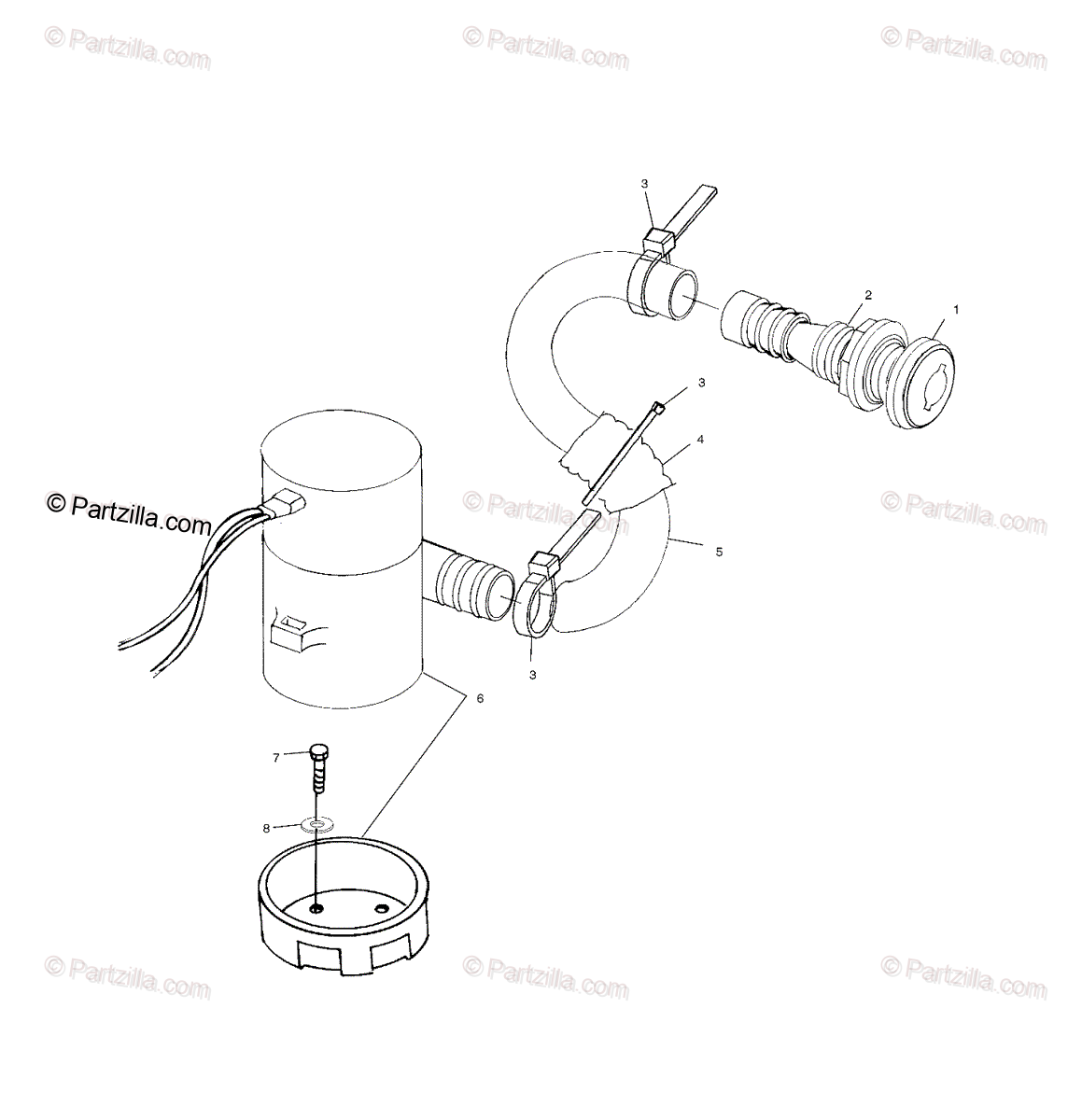 © Partzilla.com © Partzilla.com © Partzilla.com

3

2

1

3

4

© Partzilla.com

© Partzilla.com © Partzilla.com

5

3

6

7

8

© Partzilla.com © Partzilla.com © Partzilla.com