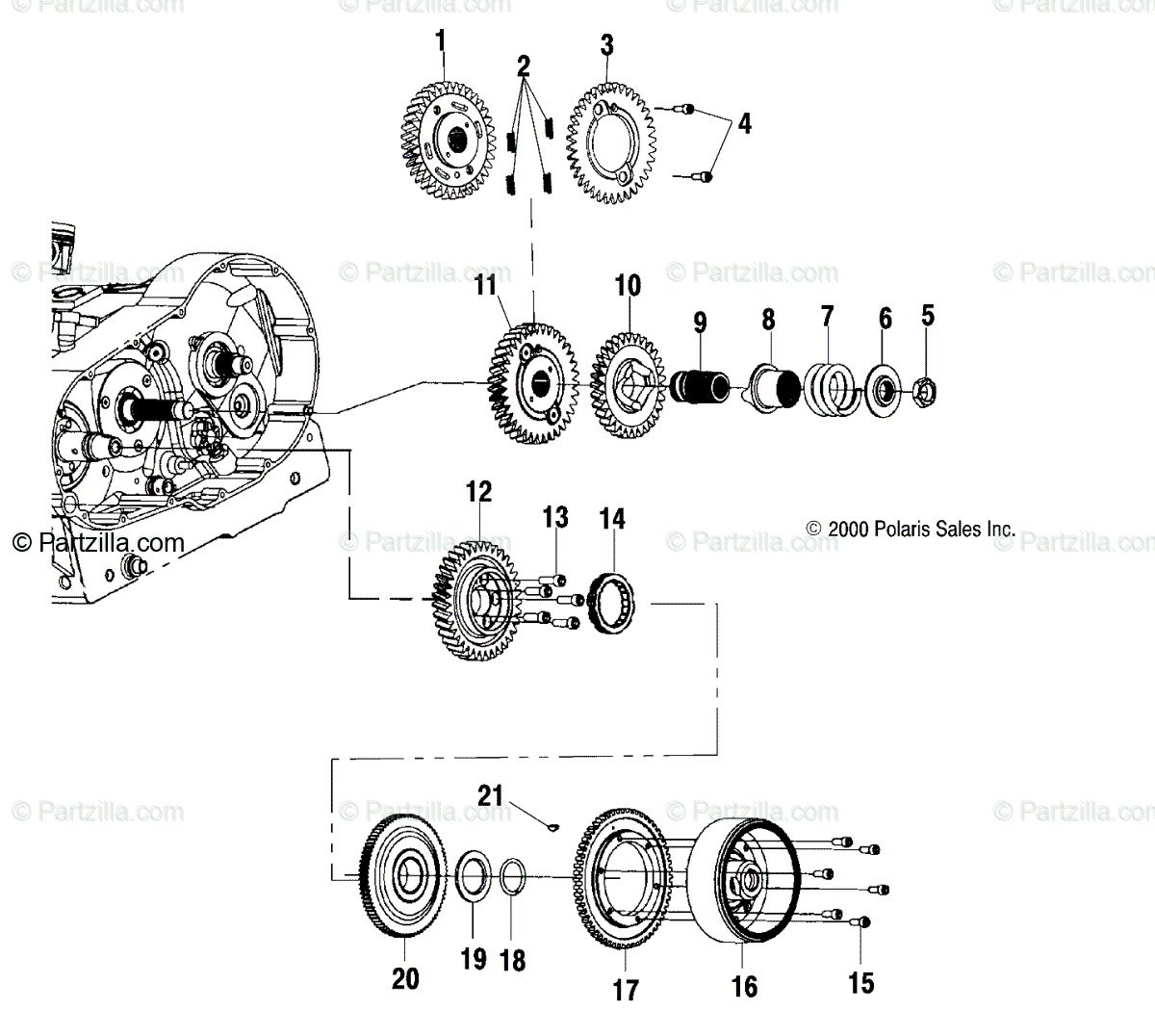 © Partzilla.com © Partzilla.com © Partzilla.com © Partzilla.com

1 2 3 4

© Partzilla.com © Partzilla.com © Partzilla.com © Partzilla.com

11 10 9 8 7 6 5

12 13 14

© Partzilla.com © Partzilla.com © Partzilla.com © 2000 Polaris Sales Inc. © Partzilla.com

© Partzilla.com © Partzilla.com © Partzilla.com © Partzilla.com

21

20 19 18 17 16 15