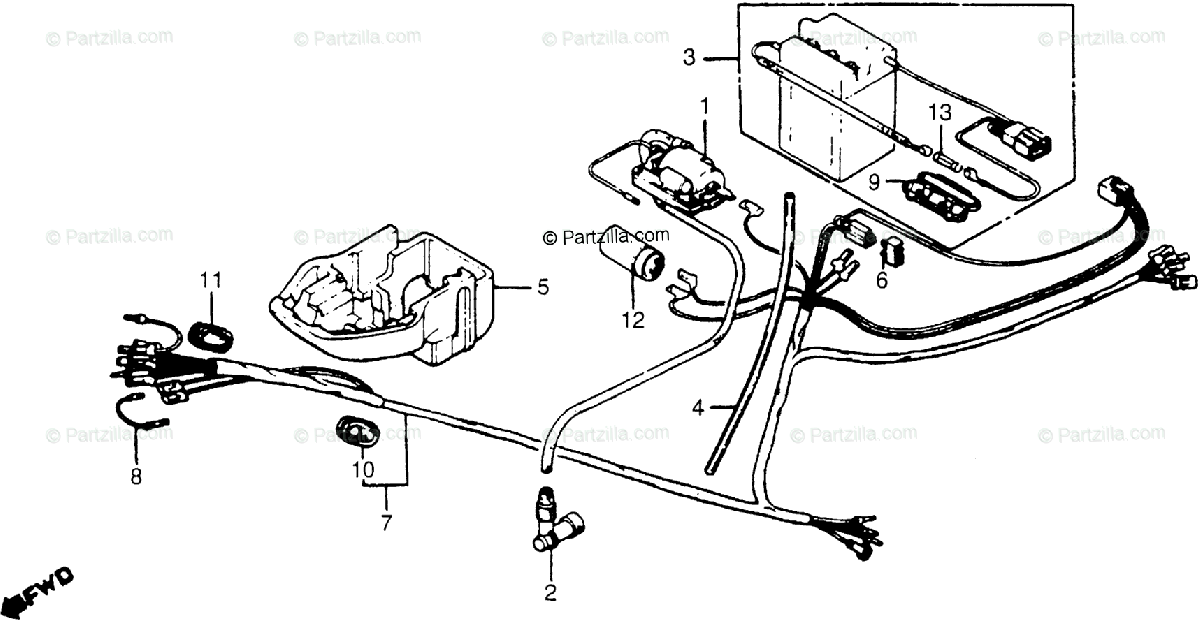 © Partzilla.com © Partzilla.com © Partzilla.com © Partzilla.com © Partzilla.com

3
1
13
9

© Partzilla.com © Partzilla.com © Partzilla.com © Partzilla.com © Partzilla.com

11
5
12
6

4

© Partzilla.com © Partzilla.com © Partzilla.com © Partzilla.com © Partzilla.com

8
10
7
2

FWD