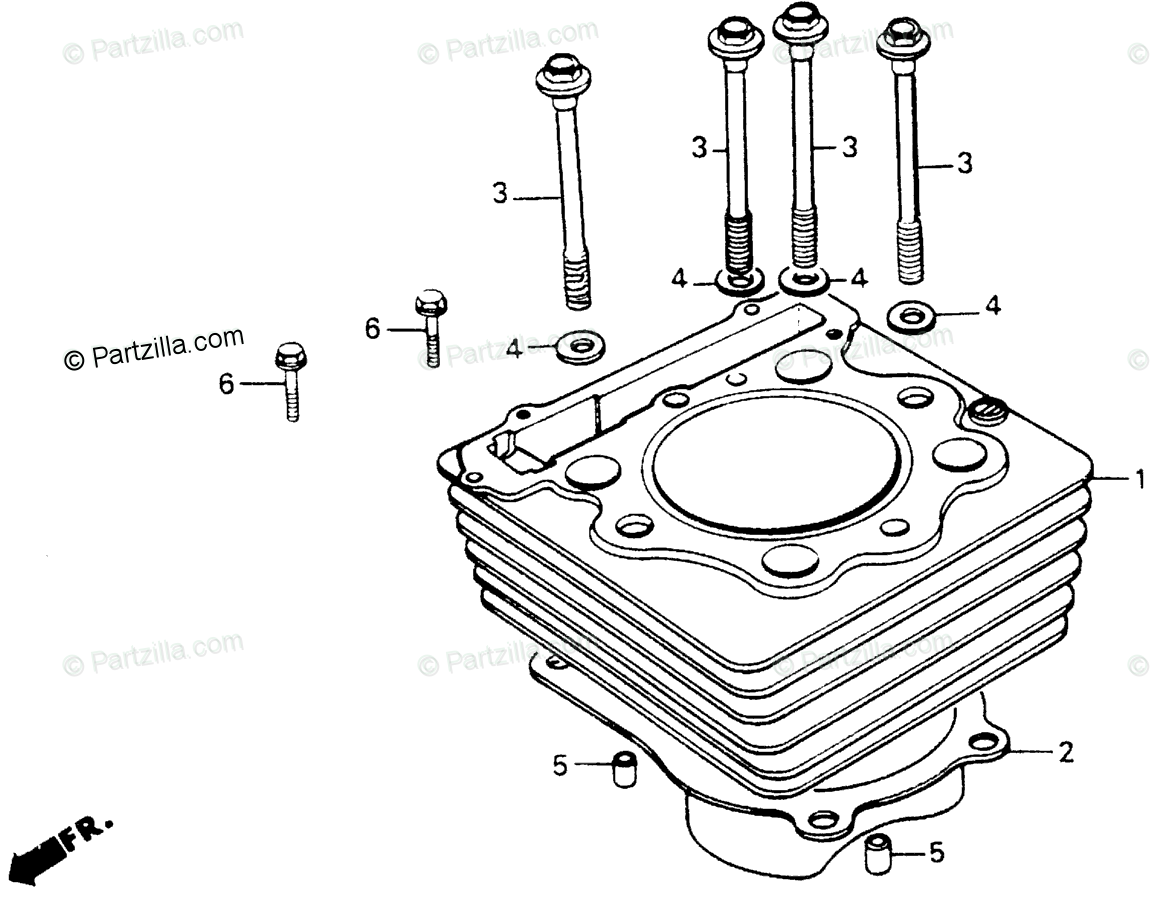 © Partzilla.com
© Partzilla.com
© Partzilla.com
©
3
3
3
3
4
4
4
4
6
6
© Partzilla.com
© Partzilla.com
© Partzilla.com
©
1
© Partzilla.com
© Partzilla.com
© Partzilla.com
©
2
5
5
FR.