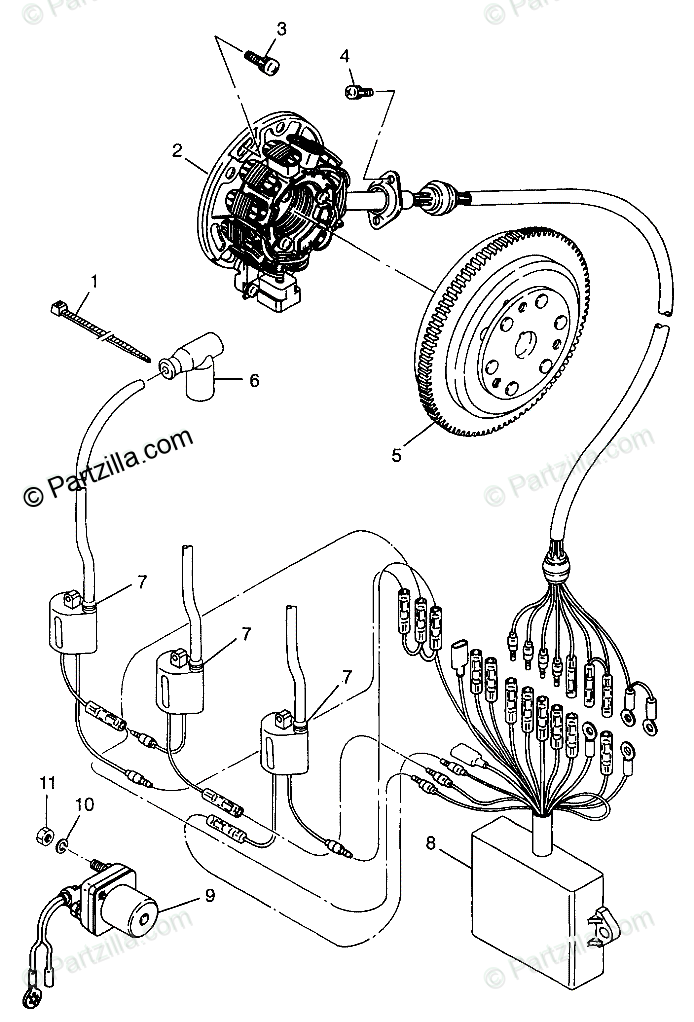 © Partzilla.com
© Partzilla.com
3
4
2
1
6
5
© Partzilla.com
© Partzilla.com
7
7
7
11
10
8
9
© Partzilla.com
© Partzilla.com