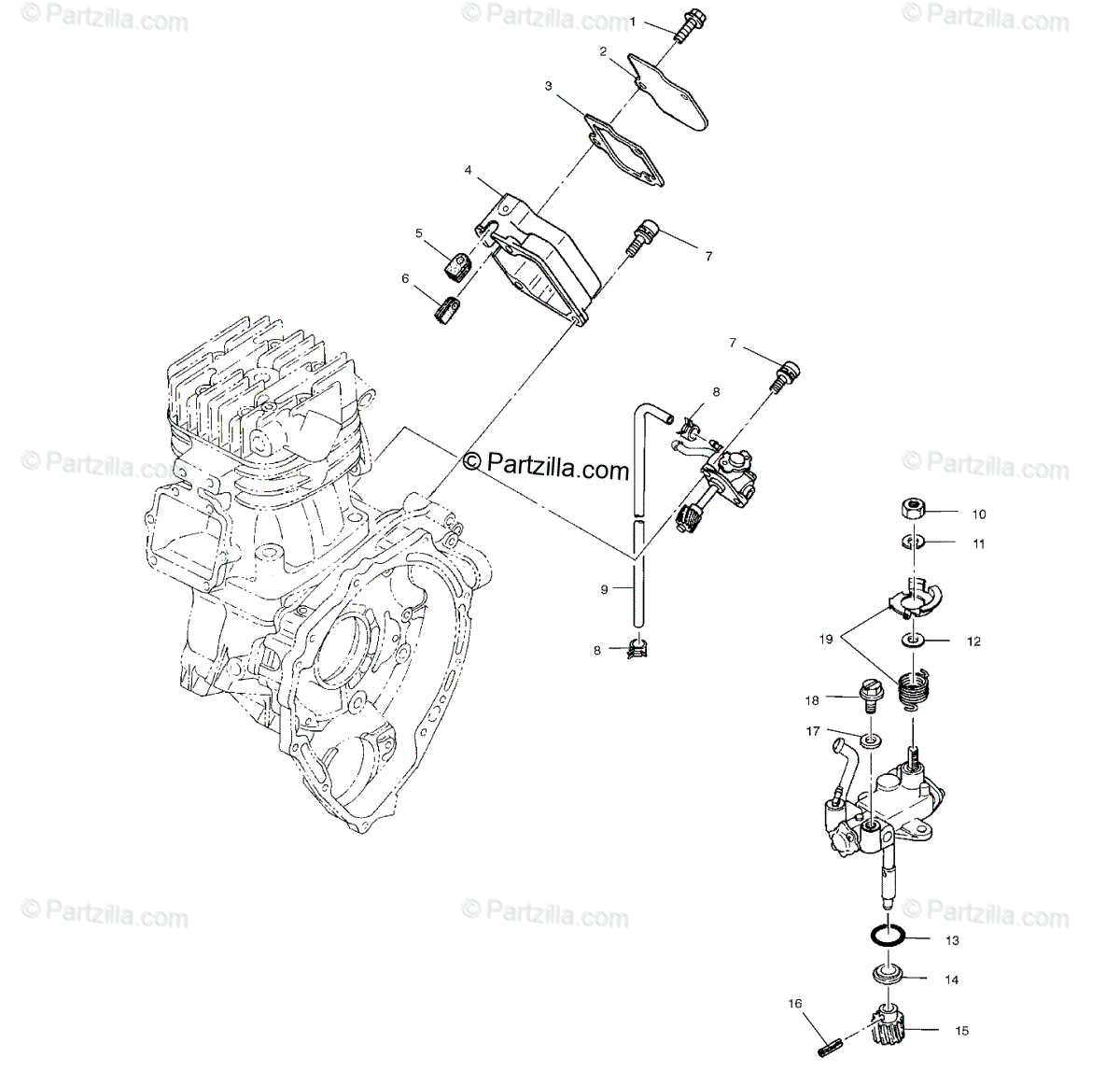 © Partzilla.com © Partzilla.com © Partzilla.com

1
2
3
4
5
6
7
7
8

© Partzilla.com © Partzilla.com © Partzilla.com

9
8
10
11
19
12
18
17

© Partzilla.com © Partzilla.com © Partzilla.com

13
14
16
15