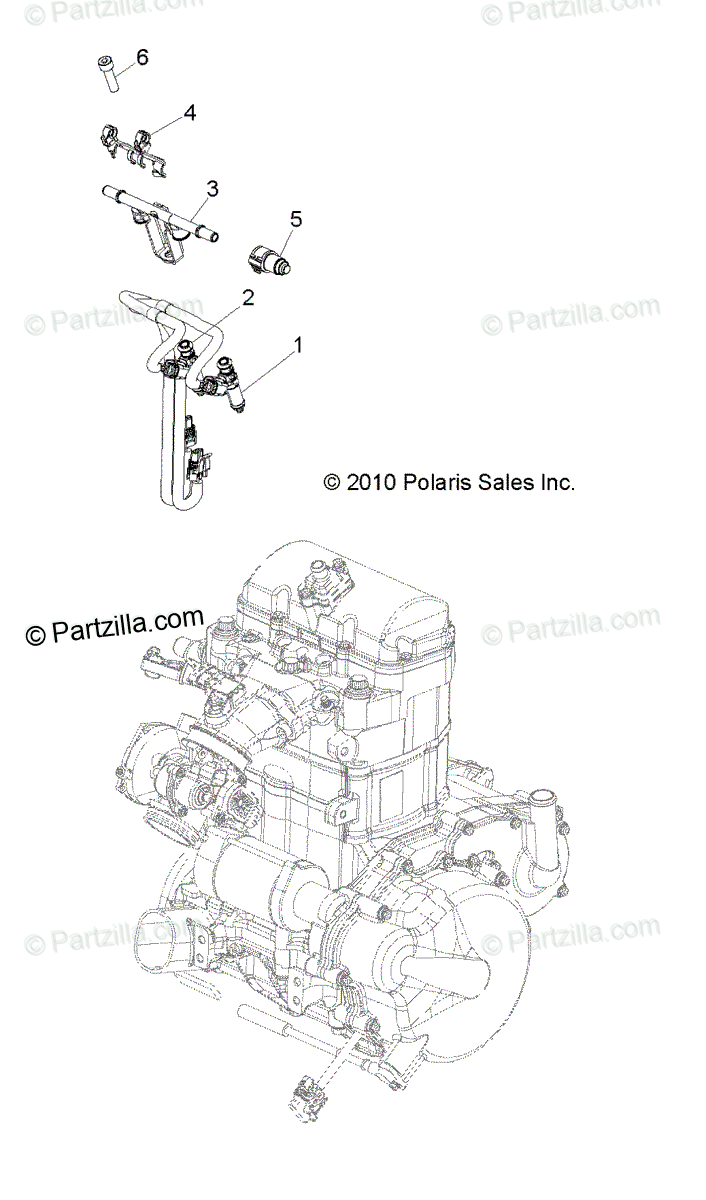 © Partzilla.com
© Partzilla.com

6
4
3
5
2
1

© Partzilla.com
© Partzilla.com

© 2010 Polaris Sales Inc.

© Partzilla.com
© Partzilla.com

© Partzilla.com
© Partzilla.com