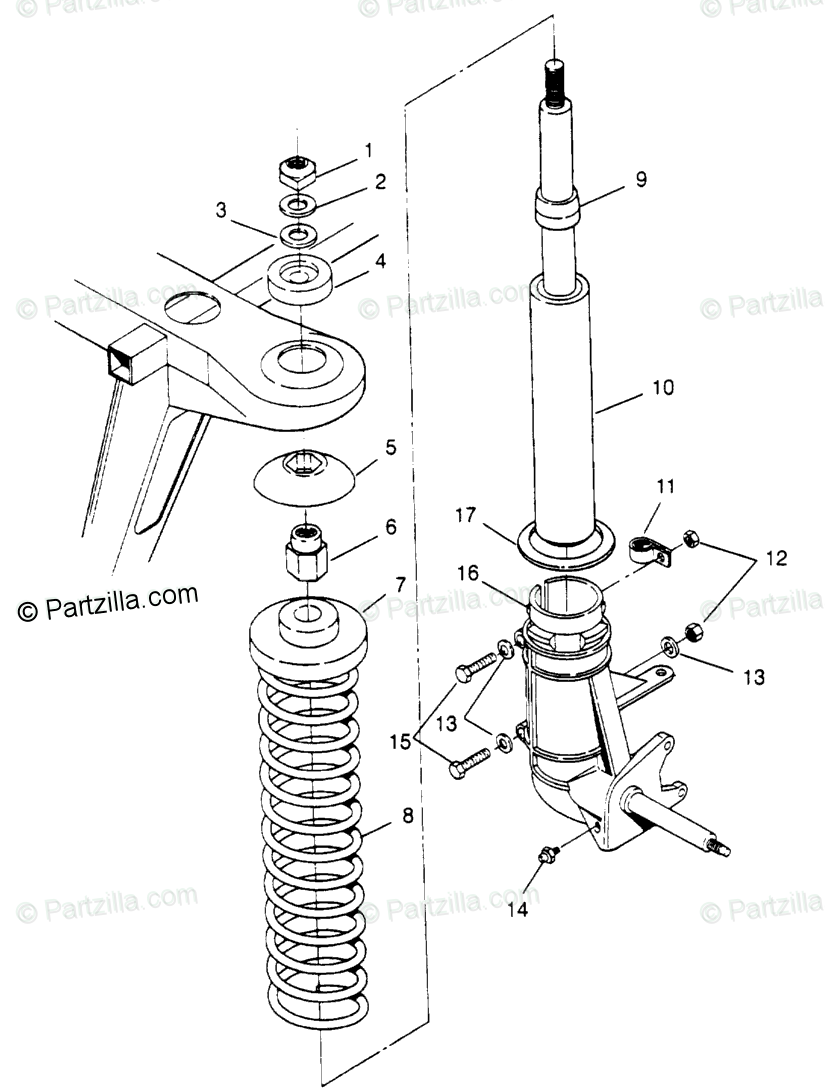 © Partzilla.com © Partzilla.com © Partzilla

1
2
3
4
9
© Partzilla.com © Partzilla.com © Partzilla
10
5
11
17
6
12
16
© Partzilla.com
7
© Partzilla.com © Partzilla
13
13
15
8
14
© Partzilla.com © Partzilla.com © Partzilla