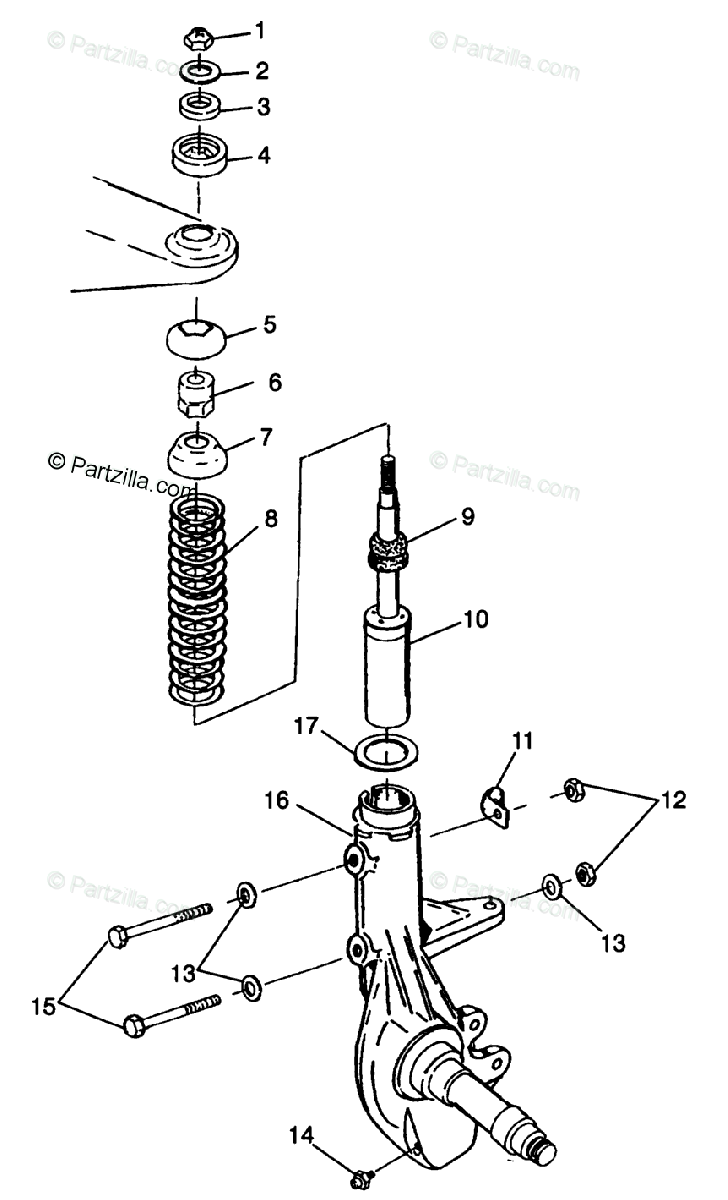 © Partzilla.com
© Partzilla.com
1
2
3
4
5
6
7
© Partzilla.com
© Partzilla.com
8
9
10
17
11
16
12
© Partzilla.com
© Partzilla.com
13
13
15
14