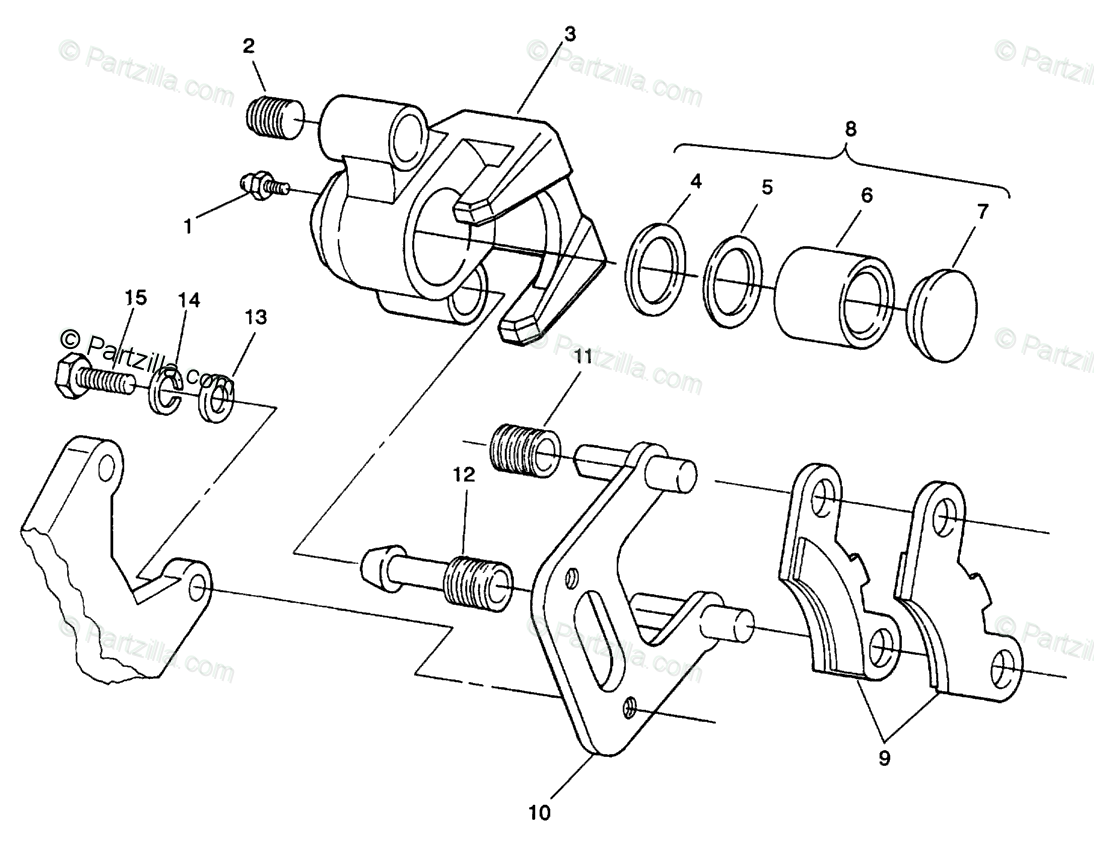 © Partzilla.com
© Partzilla.com
© Partzilla.com
2
3
8
1
4
5
6
7
15
14
13
© Partzilla.com
© Partzilla.com
© Partzilla.com
11
12
© Partzilla.com
© Partzilla.com
© Partzilla.com
9
10