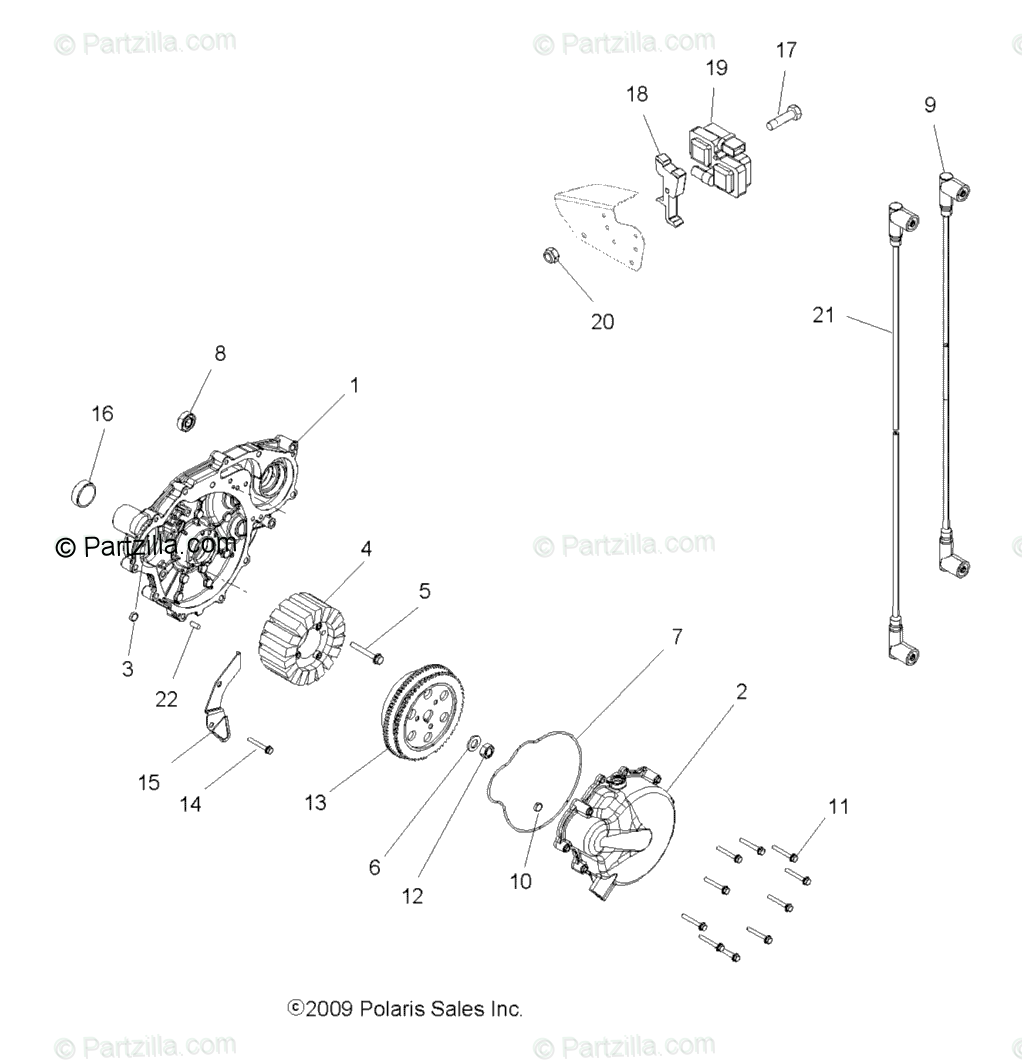 © Partzilla.com
© Partzilla.com
17
19
18
9
20
21
8
1
16
© Partzilla.com
© Partzilla.com
4
5
3
22
7
2
15
14
13
6
12
10
11
©2009 Polaris Sales Inc.
© Partzilla.com
© Partzilla.com