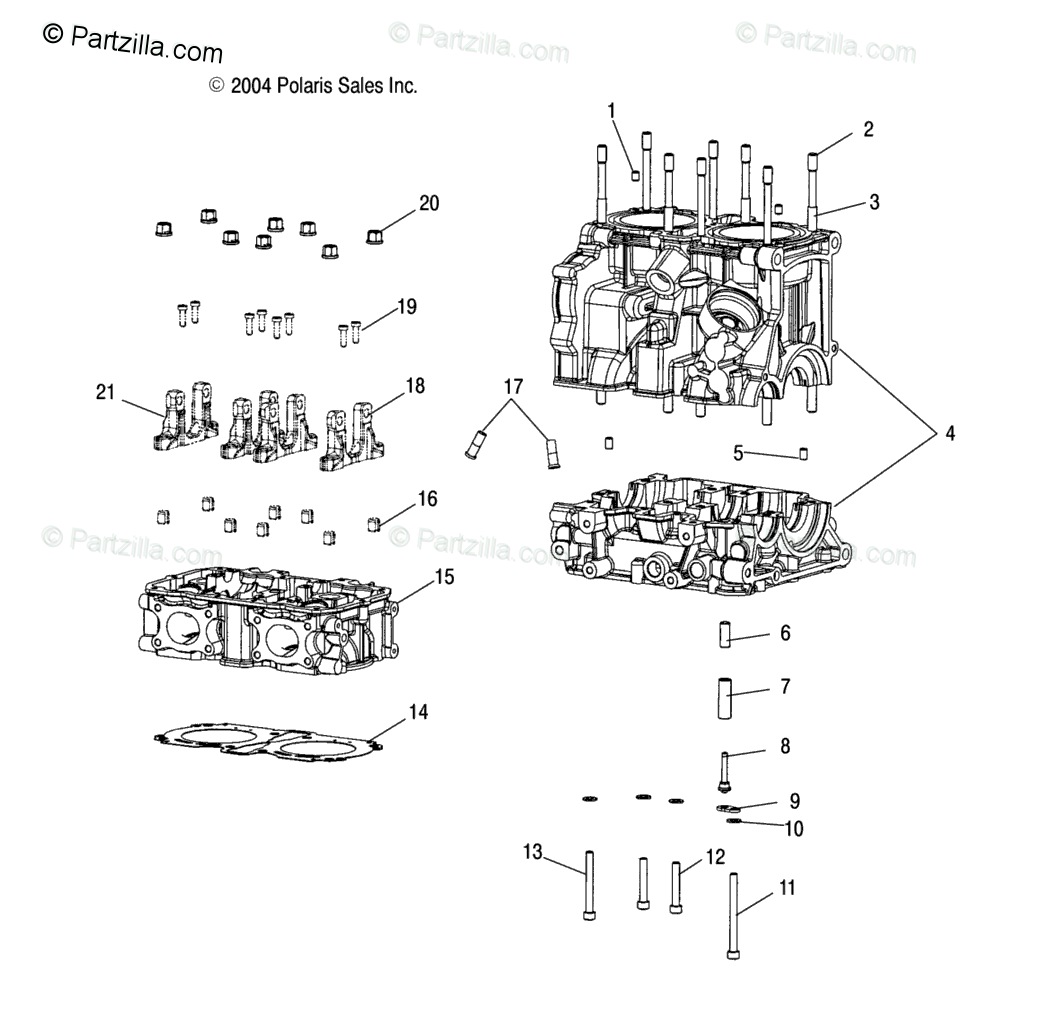 © Partzilla.com
© Partzilla.com
© Partzilla.com
© 2004 Polaris Sales Inc.

1
2
3
20
19
21
18
17
4
5
16
© Partzilla.com
© Partzilla.com
© Partzilla.com
15
6
7
14
8
9
10
13
12
11