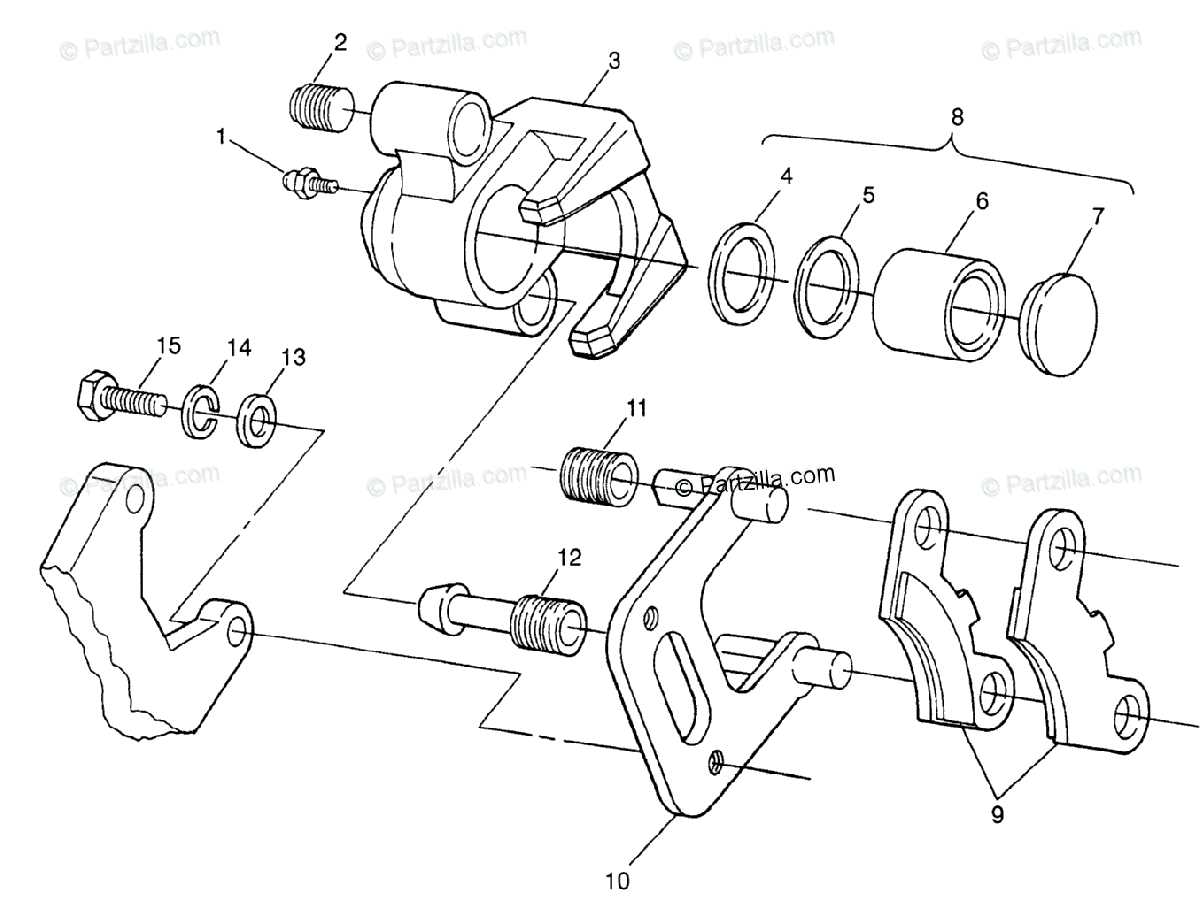 © Partzilla.com © Partzilla.com © Partzilla.com © Partzilla.com

2
3
1
8
4
5
6
7
15
14
13
11
© Partzilla.com © Partzilla.com © Partzilla.com © Partzilla.com
12
9
10