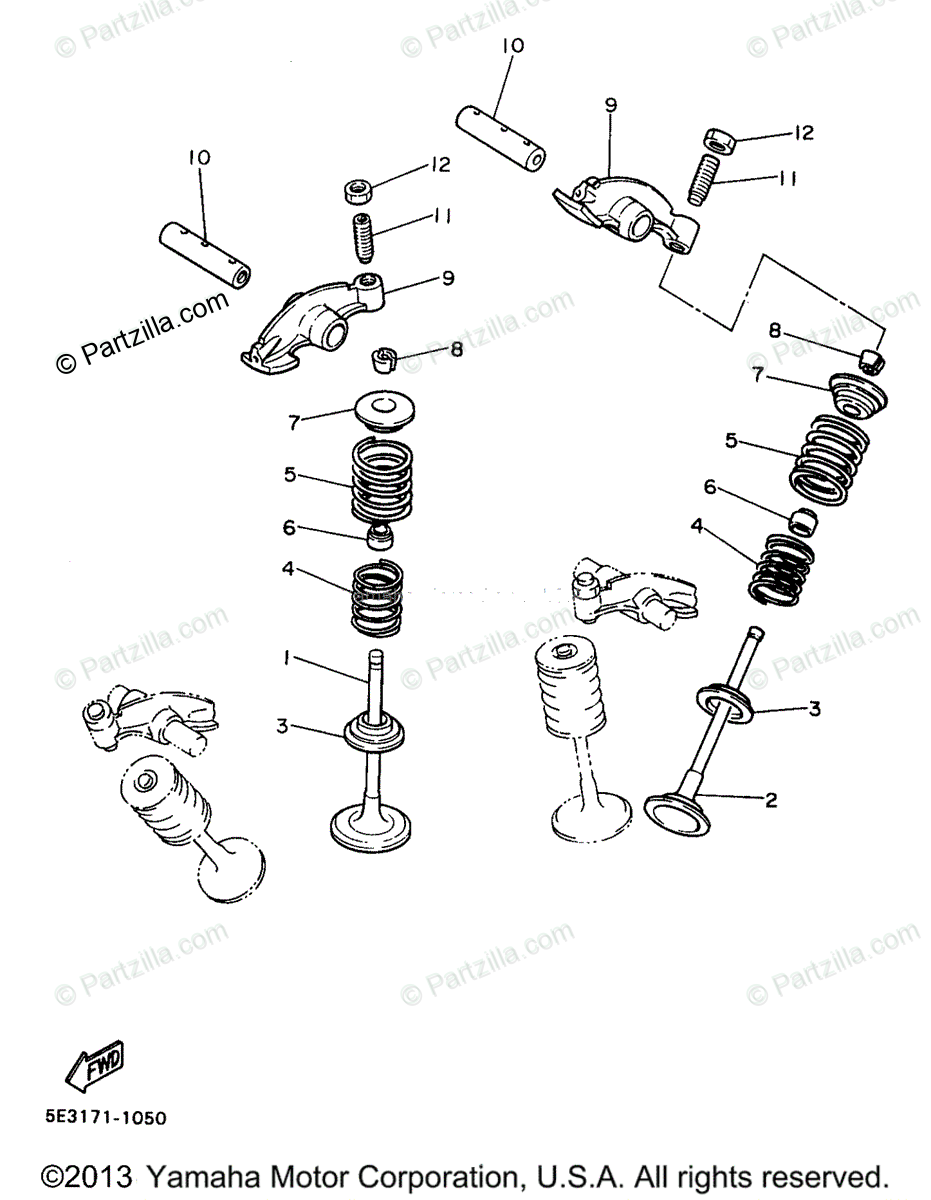 © Partzilla.com

10
9
12
11
10
12
11
9
8
8
7
7
5
5
6
6
4
4
1
3
3
2

FWD

5E3171-1050

©2013 Yamaha Motor Corporation, U.S.A. All rights reserved.