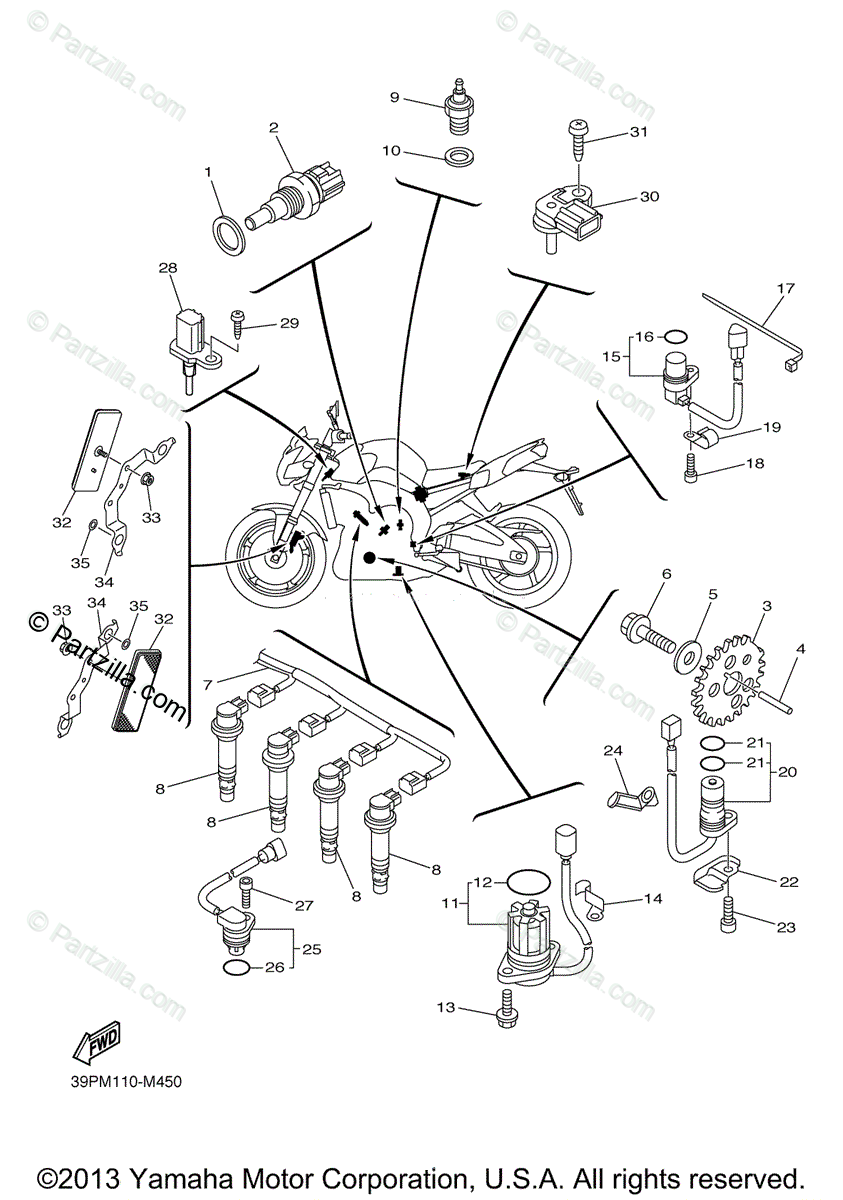 © Partzilla.com

9
10
2
1
31
30
28
29
17
16
15
19
18
32
33
35
34
33
34
35
32
© Partzilla.com
6
5
3
4
7
8
8
8
8
24
21
21
20
22
23
27
25
26
12
11
14
13
FWD
39PM110-M450

©2013 Yamaha Motor Corporation, U.S.A. All rights reserved.