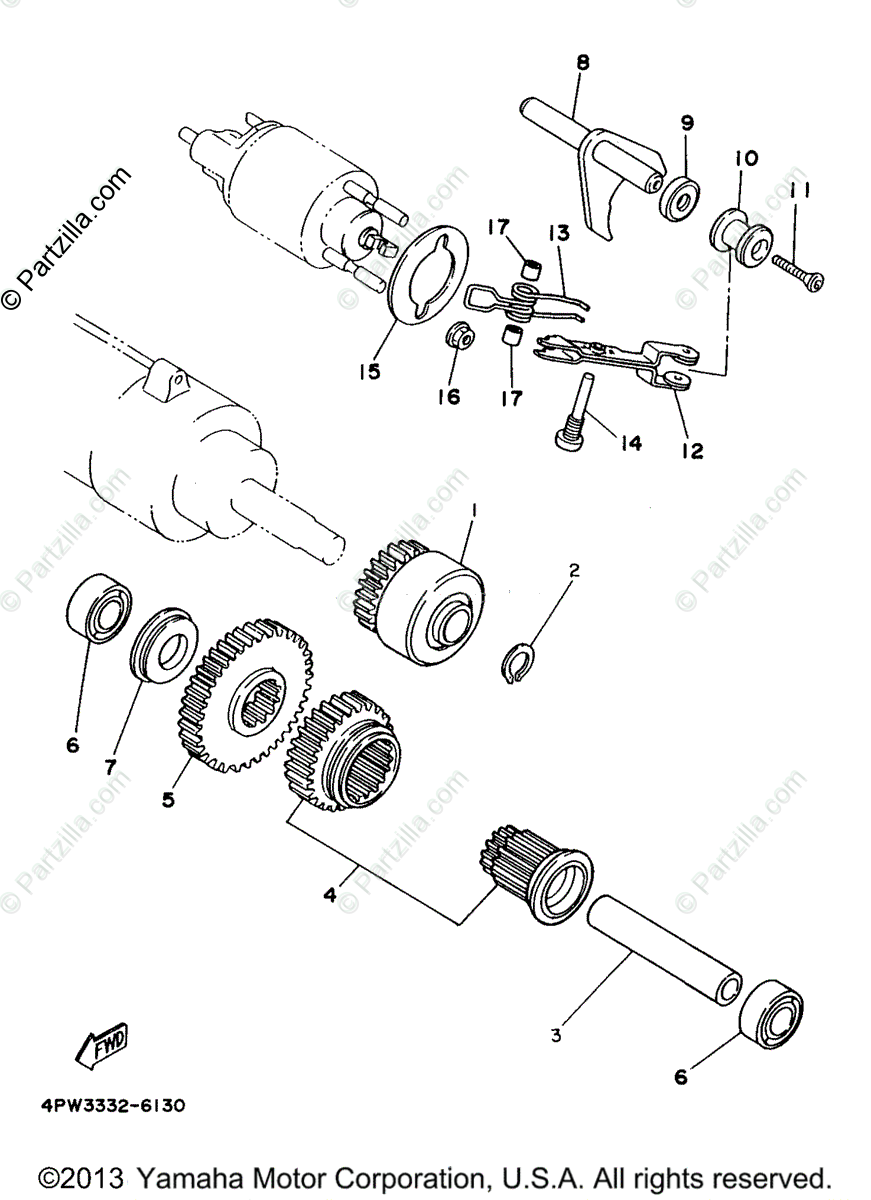 © Partzilla.com

8
9
10
11
17
13
15
16
17
14
12
1
2
6
7
5
4
3
6
FWD
4PW3332-6130

©2013 Yamaha Motor Corporation, U.S.A. All rights reserved.