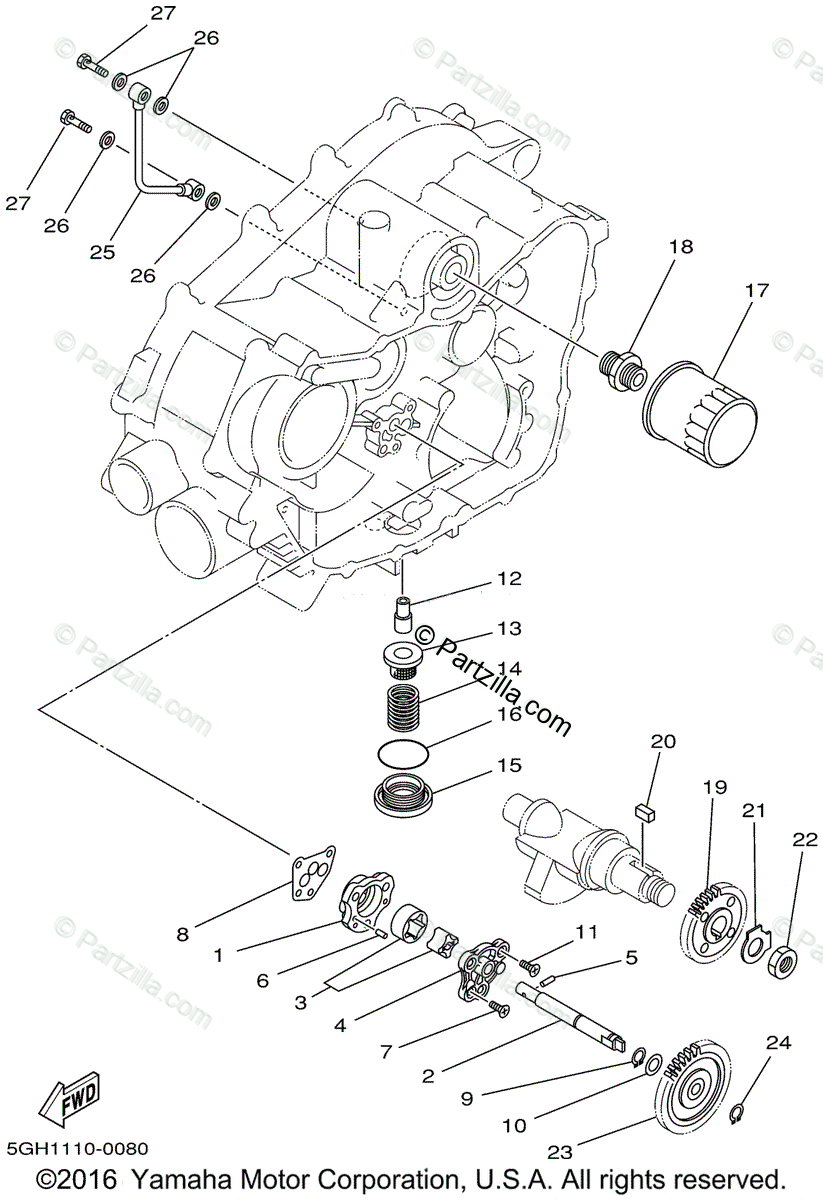 27
26
27
26
25
26
18
17
12
13
© Partzilla.com
14
16
15
20
19
21
22
8
1
6
3
4
11
5
7
2
9
10
24
23
FWD
5GH1110-0080
©2016 Yamaha Motor Corporation, U.S.A. All rights reserved.