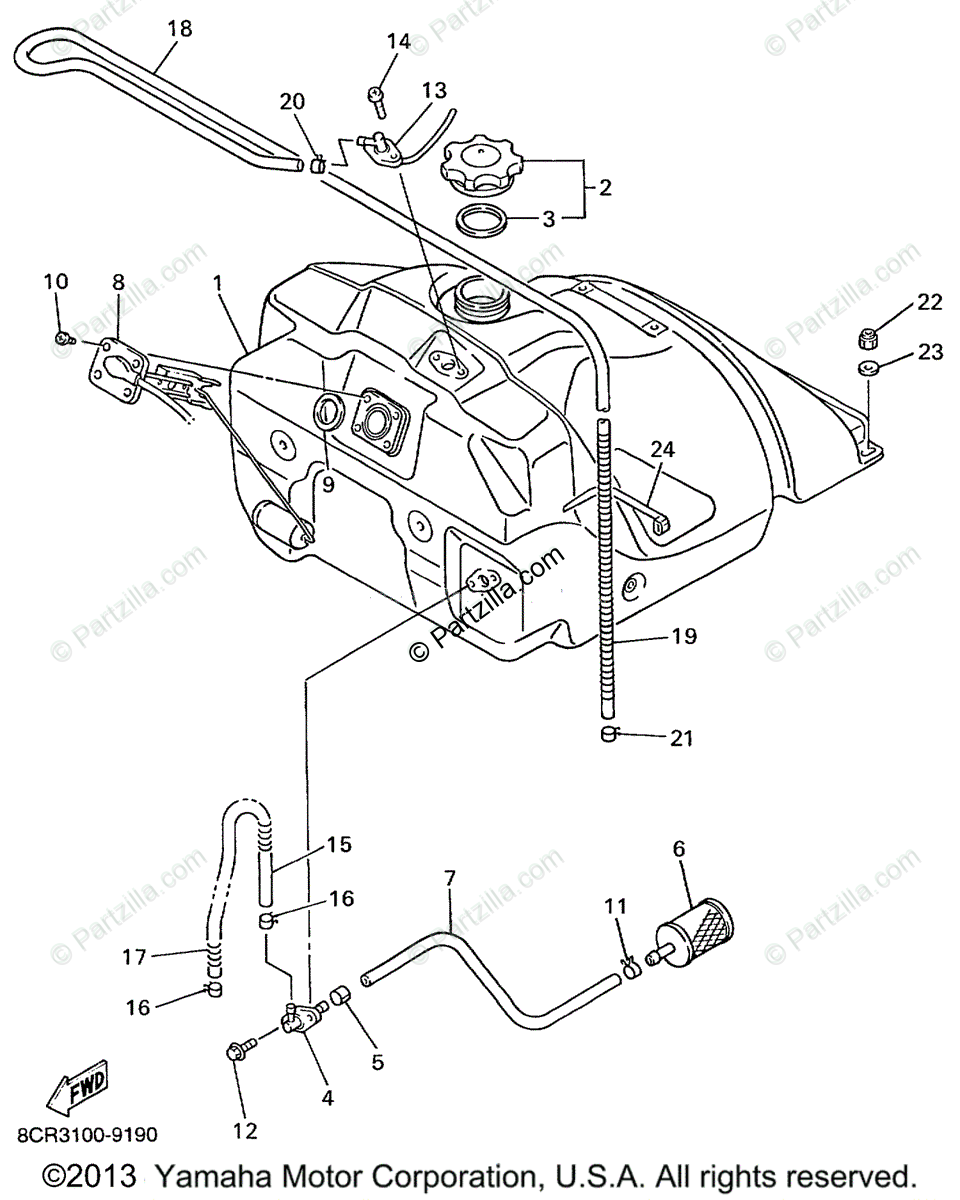 18
14
20
13
2
3
10
8
1
22
23
9
24
© Partzilla.com
19
21
15
16
7
6
11
17
16
5
4
12
FWD
8CR3100-9190
©2013 Yamaha Motor Corporation, U.S.A. All rights reserved.