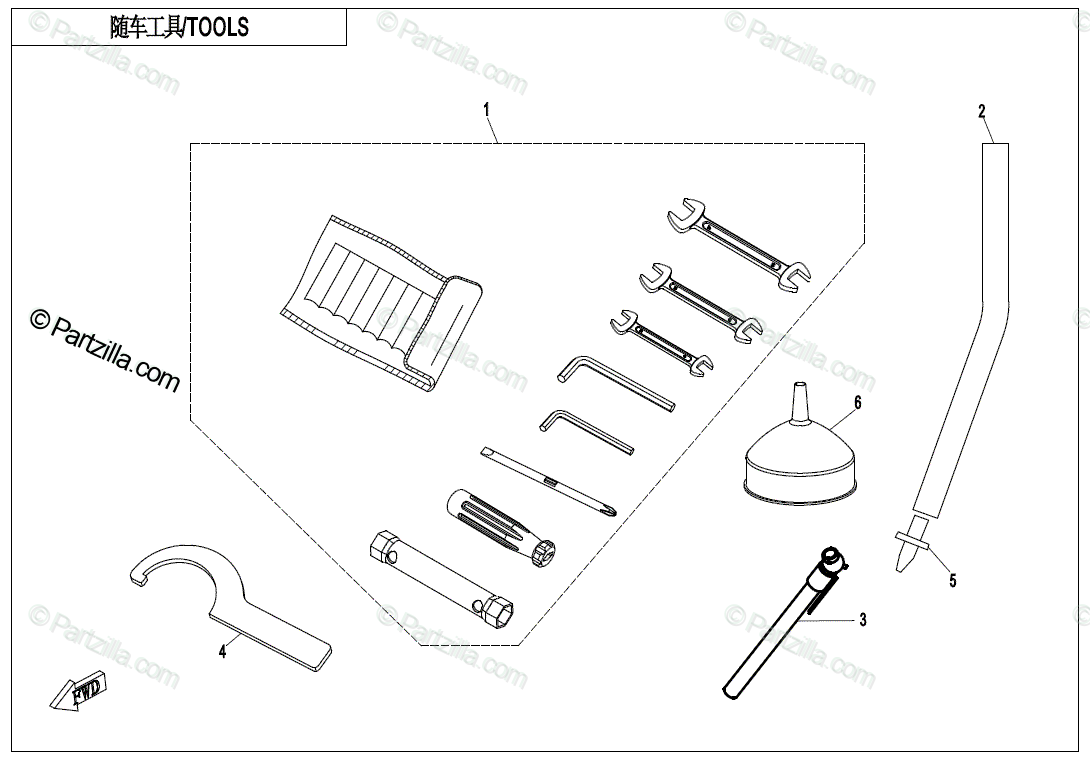 随车工具/TOOLS

© Partzilla.com

1

2

6

5

3

4

FWD