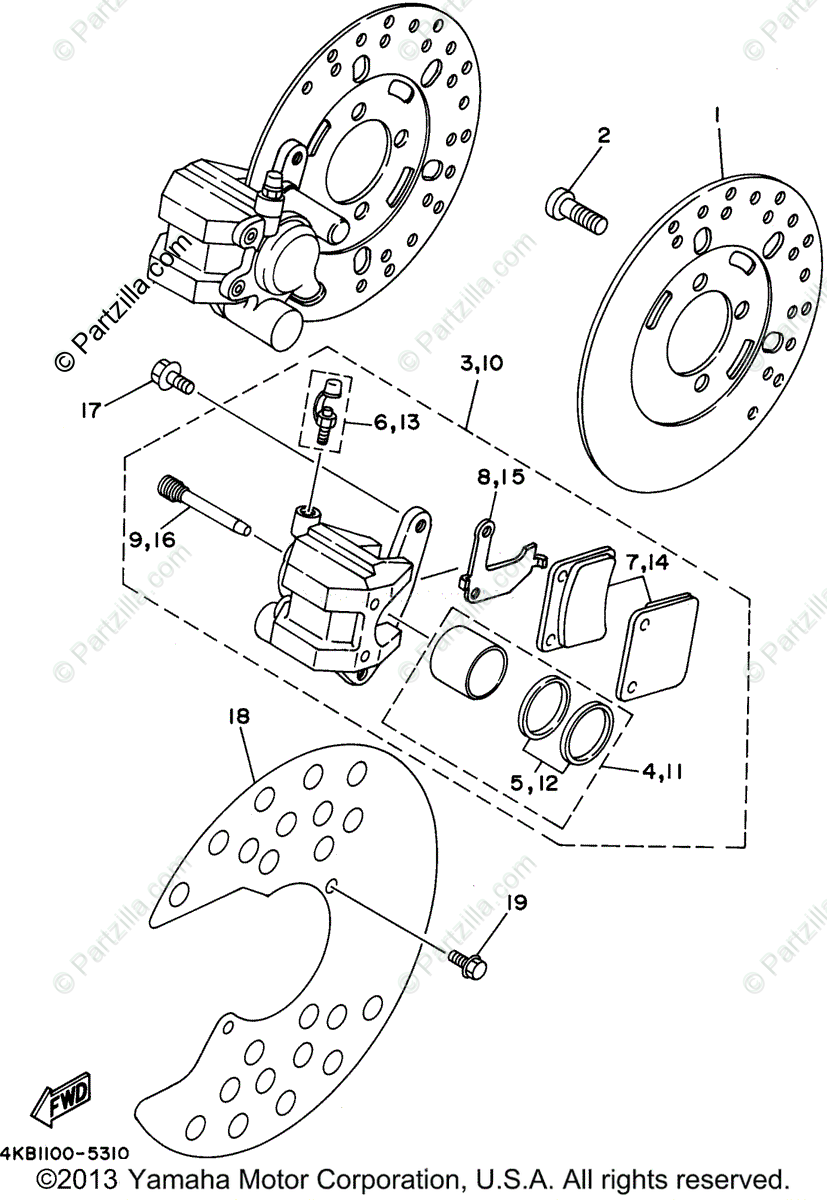 © Partzilla.com

2
1
3,10
17
6,13
8,15
9,16
7,14
18
5,12
4,11
19
FWD
4KB1100-5310
©2013 Yamaha Motor Corporation, U.S.A. All rights reserved.