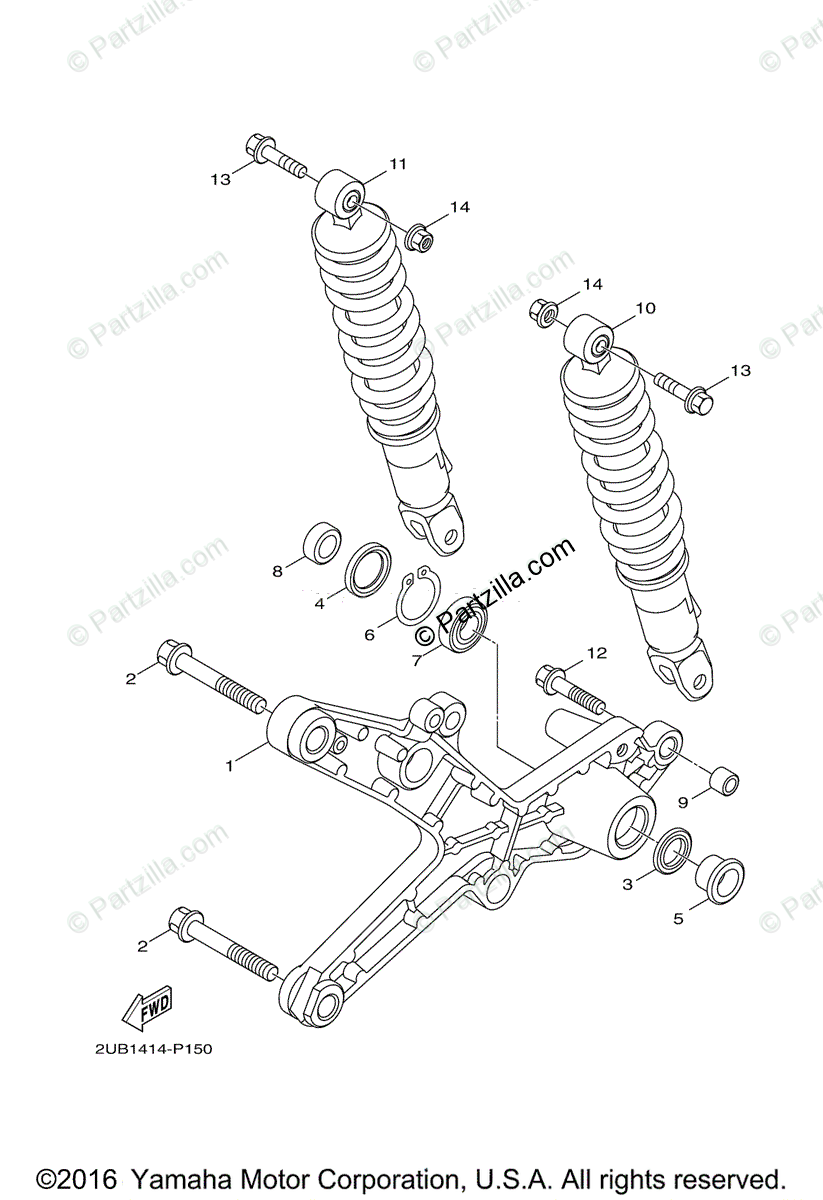 © Partzilla.com

13
11
14
14
10
13
8
4
6
7
© Partzilla.com
12
2
1
9
3
5
2
FWD
2UB1414-P150

©2016 Yamaha Motor Corporation, U.S.A. All rights reserved.