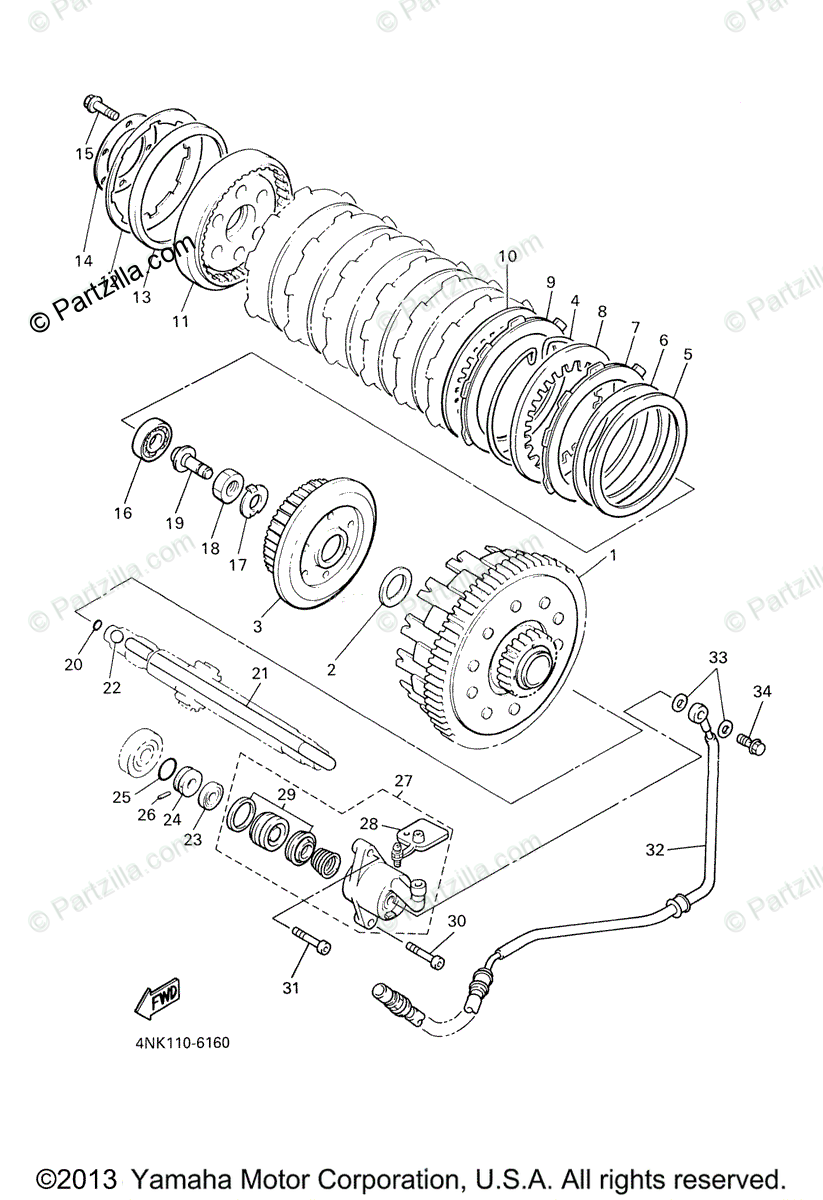 © Partzilla.com

15
14
13
11
10
9
4
8
7
6
5
16
19
18
17
3
2
1
20
22
21
33
34
25
26
24
23
29
27
28
32
30
31
FWD
4NK110-6160

©2013 Yamaha Motor Corporation, U.S.A. All rights reserved.