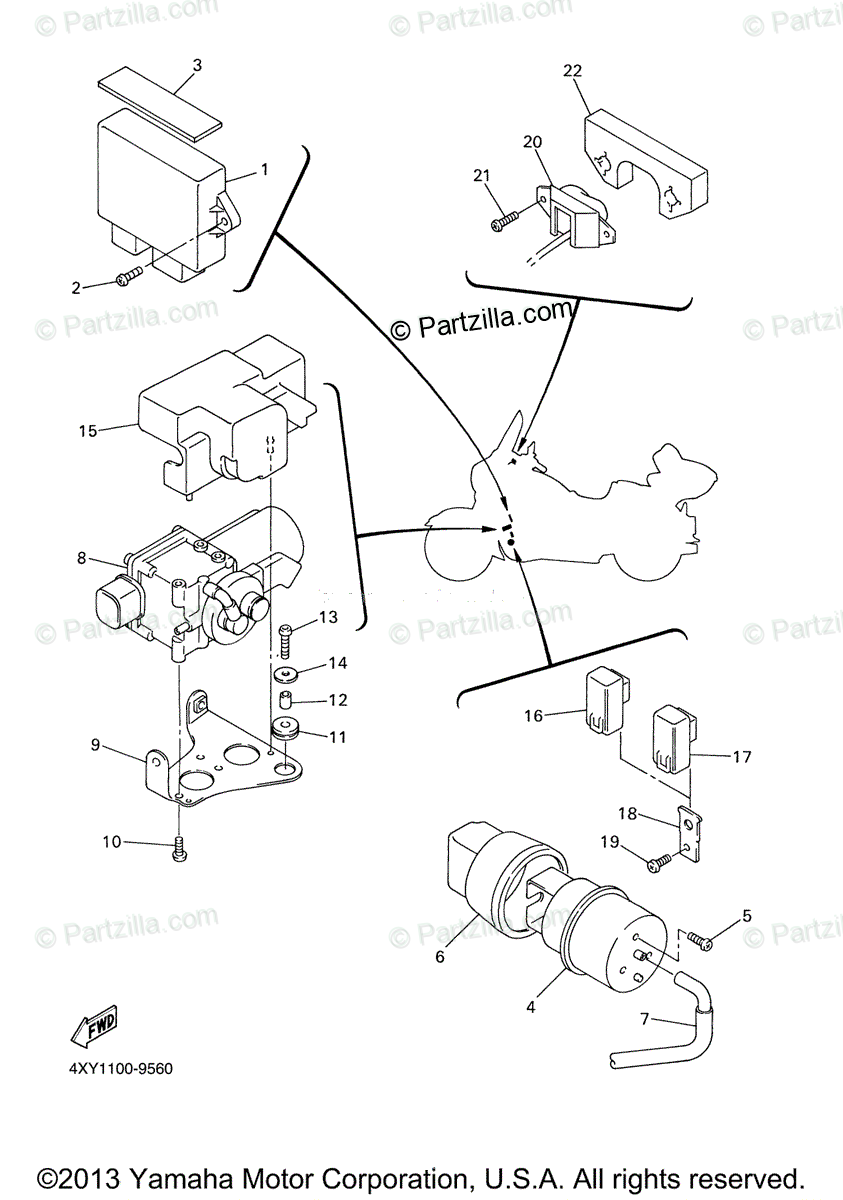 © Partzilla.com © Partzilla.com © Partzilla.com

3
1
2
22
20
21

© Partzilla.com

© Partzilla.com © Partzilla.com

15
8
13
14
12
11
9
10

© Partzilla.com © Partzilla.com © Partzilla.com

16
17
18
19
5
6
4
7

© Partzilla.com © Partzilla.com © Partzilla.com

FWD

4XY1100-9560

©2013 Yamaha Motor Corporation, U.S.A. All rights reserved.