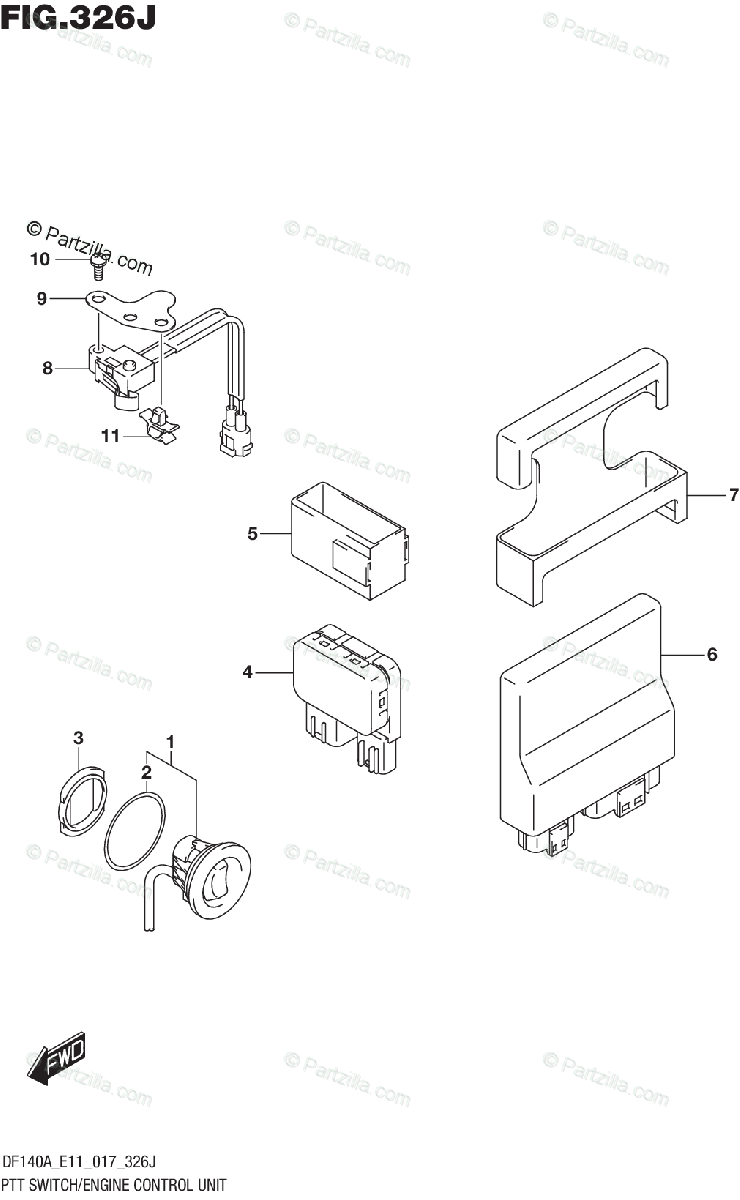 FIG.326J

© Partzilla.com

10

9

8

11

5

7

4

6

3

1

2

FWD

DF140A_E11_017_326J
PTT SWITCH/ENGINE CONTROL UNIT