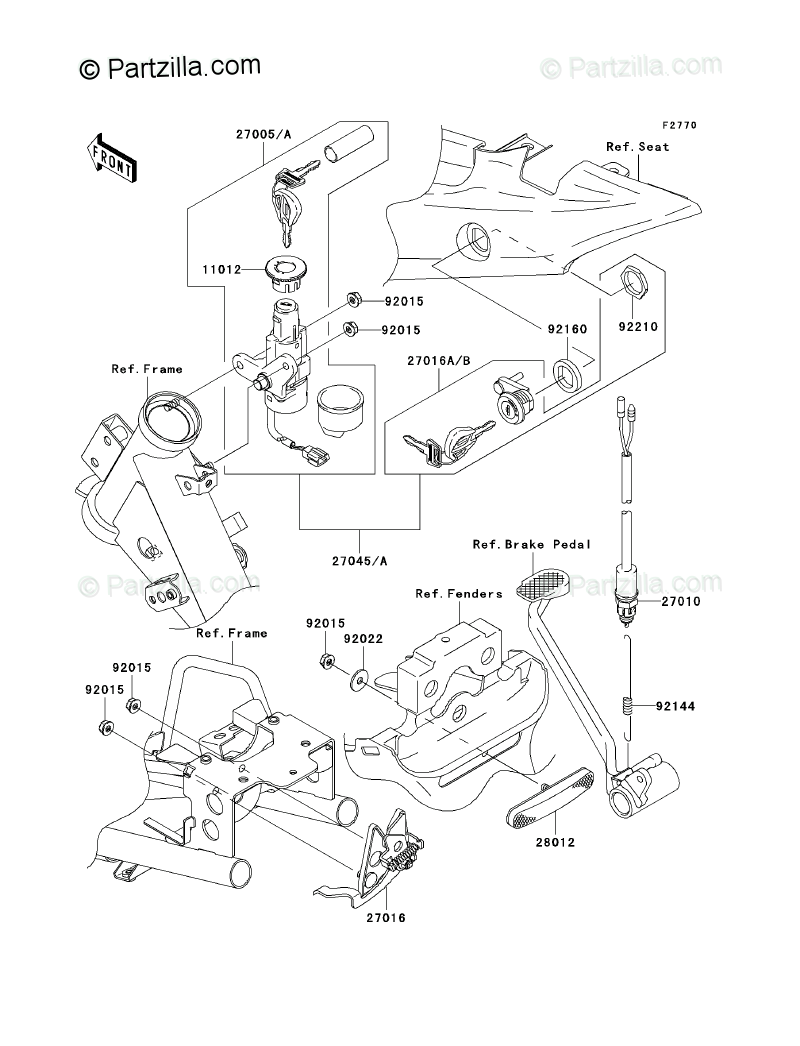 © Partzilla.com

© Partzilla.com

F2770

FRONT

27005/A

Ref.Seat

11012

92015

92015

92160

92210

Ref.Frame

27016A/B

27045/A

Ref.Brake Pedal

© Partzilla.com

© Partzilla.com

Ref.Fenders

27010

Ref.Frame

92015

92022

92015

92015

92144

28012

27016