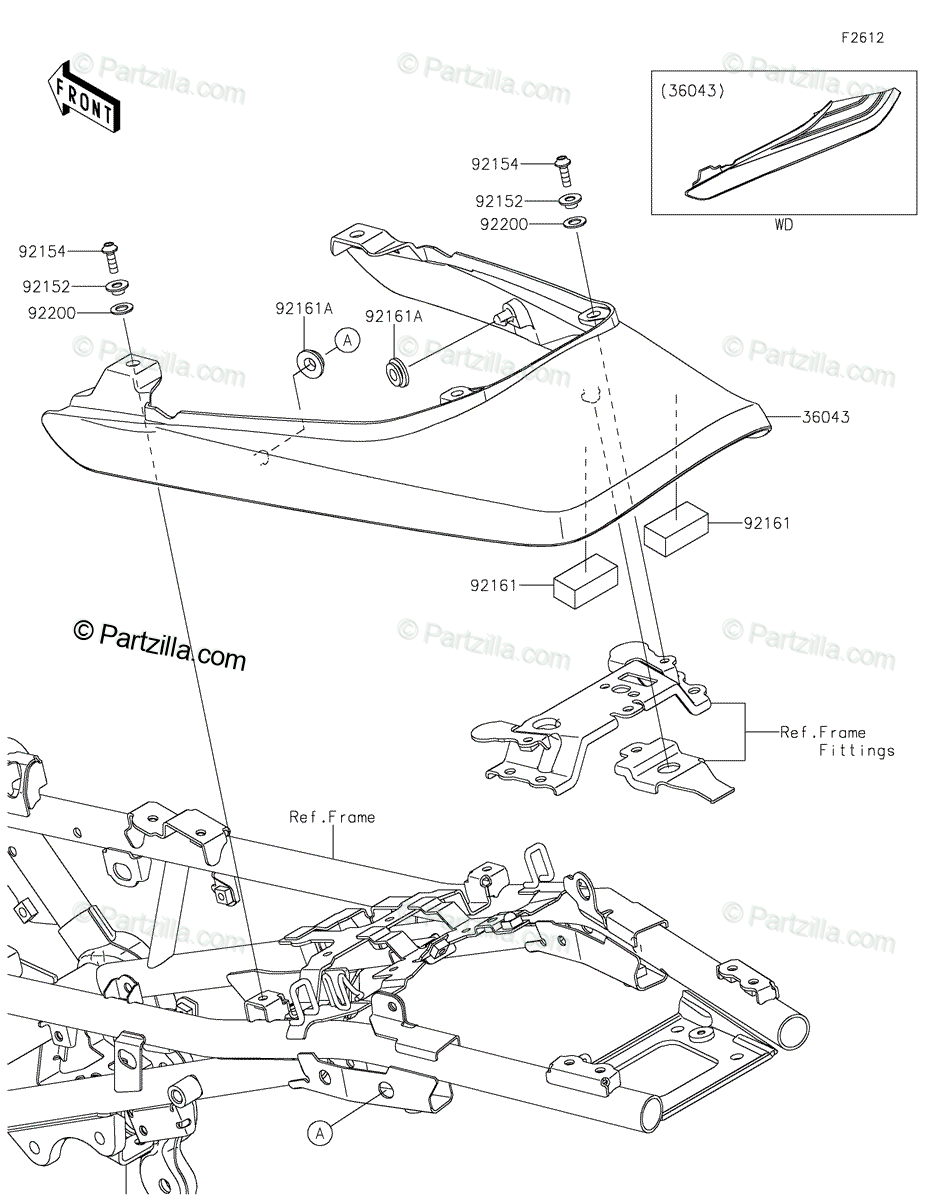 F2612

FRONT

© Partzilla.com

(36043)

WD

92154
92152
92200

92154
92152
92200

92161A
A
92161A

36043

92161

92161

© Partzilla.com

Ref.Frame
Fittings

Ref.Frame

A