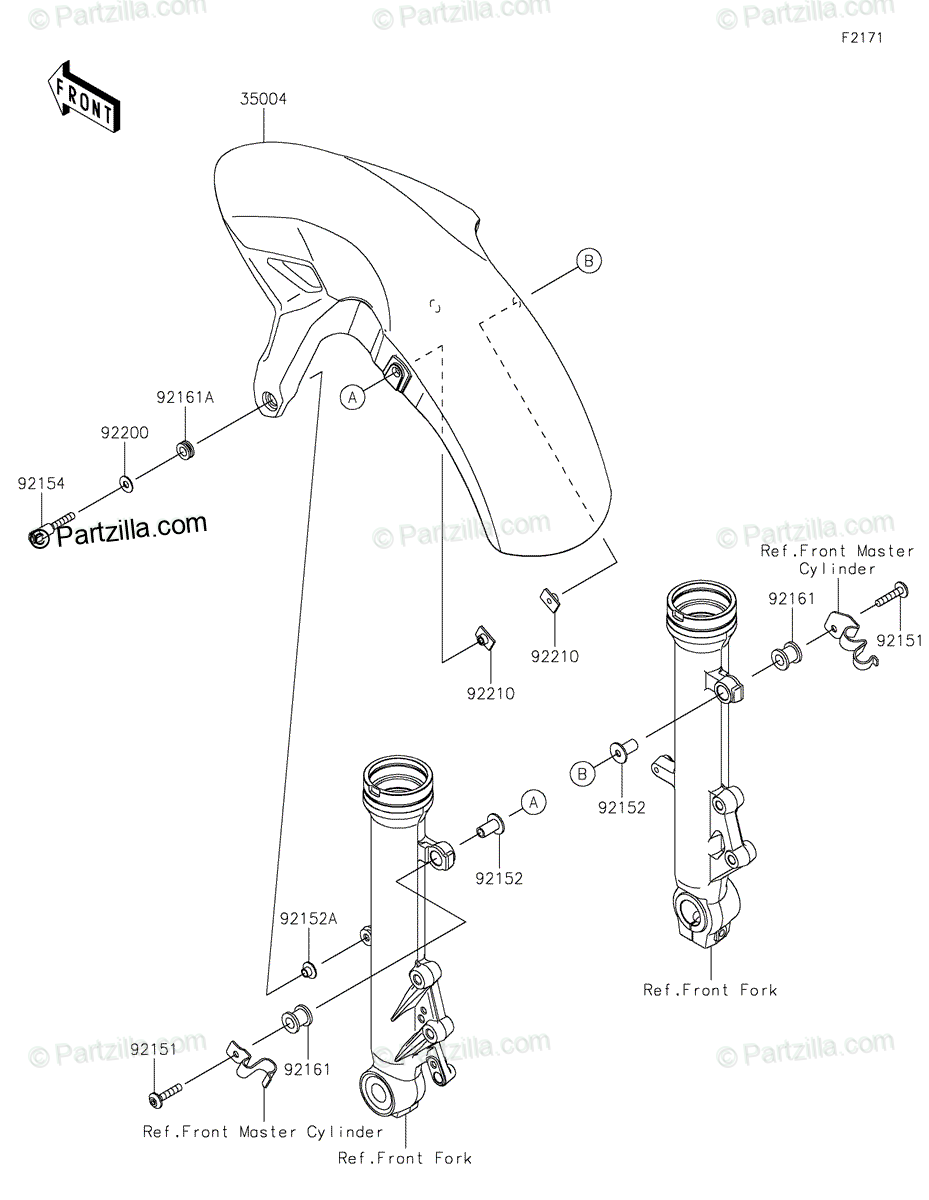 © Partzilla.com © Partzilla.com © Partzilla.com

F2171

FRONT

35004

B

A

92161A

92200

92154

© Partzilla.com

© Partzilla.com © Partzilla.com

Ref.Front Master Cylinder

92161

92151

92210

92210

B

92152

A

92152

92152A

Ref.Front Fork

© Partzilla.com © Partzilla.com © Partzilla.com

92151

92161

Ref.Front Master Cylinder

Ref.Front Fork