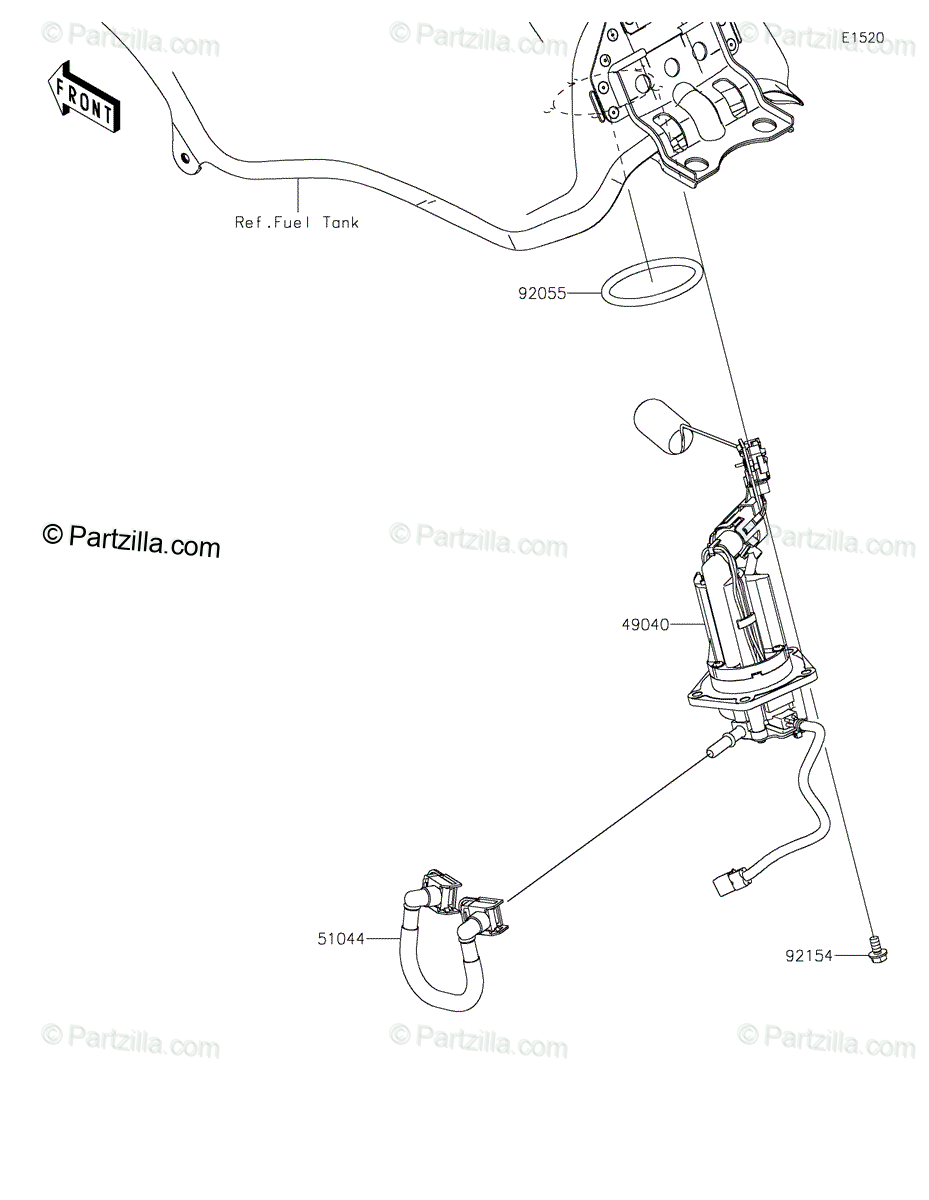 © Partzilla.com
© Partzilla.com
© Partzilla.com
E1520
FRONT
Ref.Fuel Tank
92055
© Partzilla.com
© Partzilla.com
© Partzilla.com
49040
51044
92154
© Partzilla.com
© Partzilla.com
© Partzilla.com