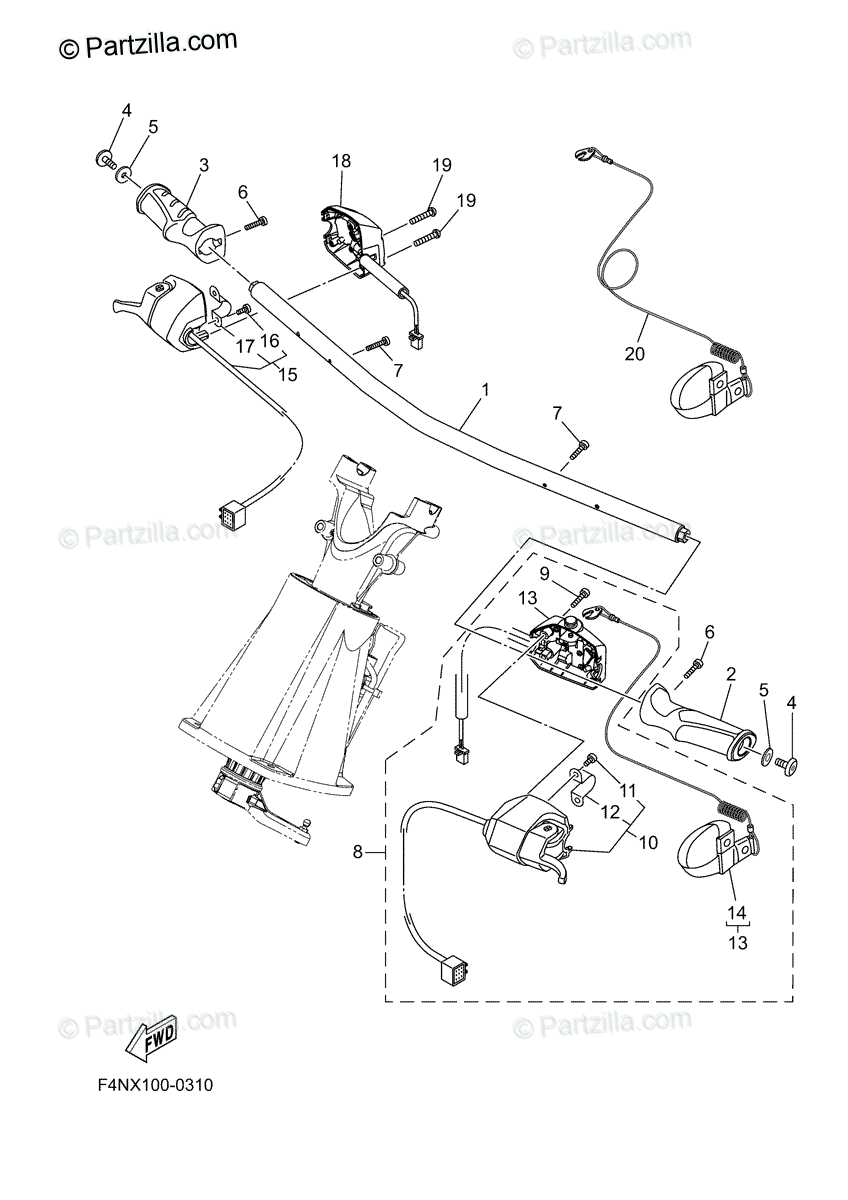 © Partzilla.com

© Partzilla.com

4
5
3
6
18
19
19
20
17
16
15
7
1
7
© Partzilla.com
© Partzilla.com
9
13
6
2
5
4
11
12
10
8
14
13

© Partzilla.com
© Partzilla.com
FWD

F4NX100-0310