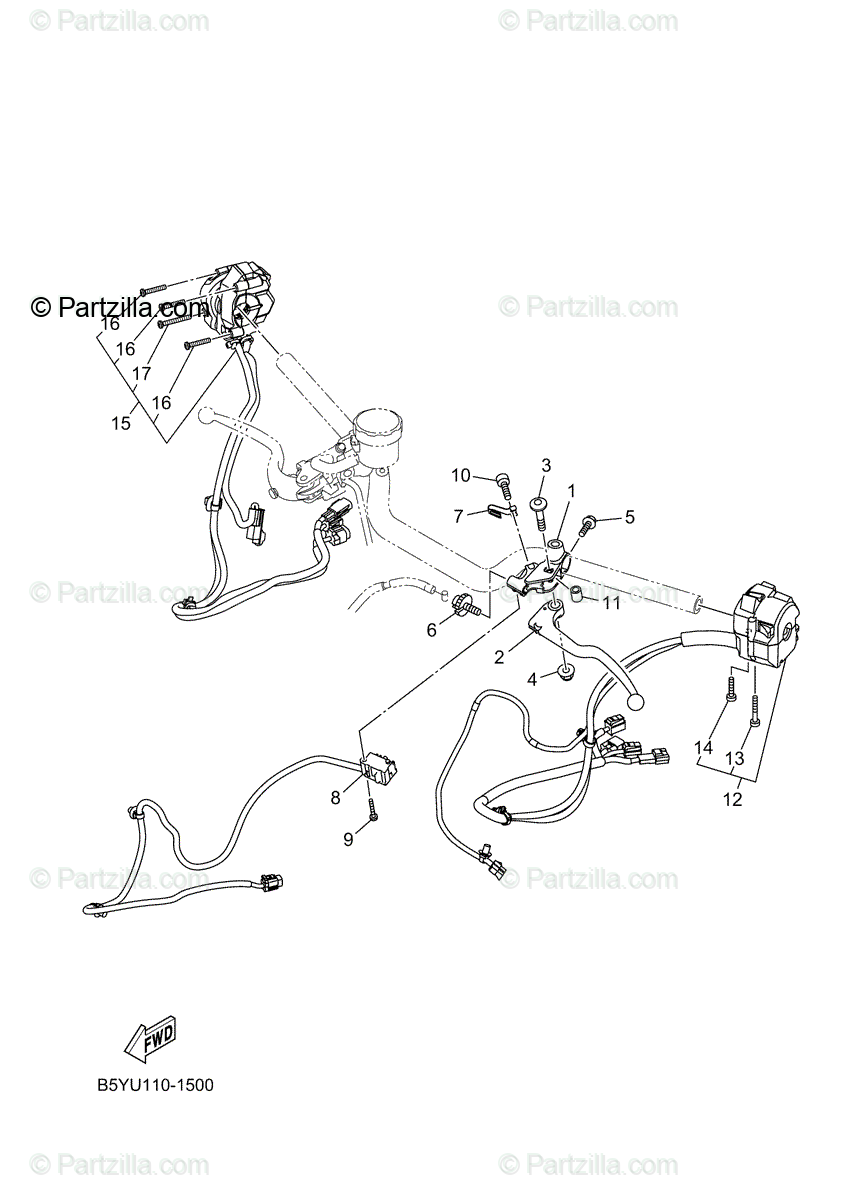 © Partzilla.com
© Partzilla.com
© Partzilla.com
© Partzilla.com
16
16
17
16
15
10
3
1
7
5
11
6
2
4
14
13
12
8
9
© Partzilla.com
© Partzilla.com
© Partzilla.com
© Partzilla.com
FWD
B5YU110-1500
© Partzilla.com
© Partzilla.com