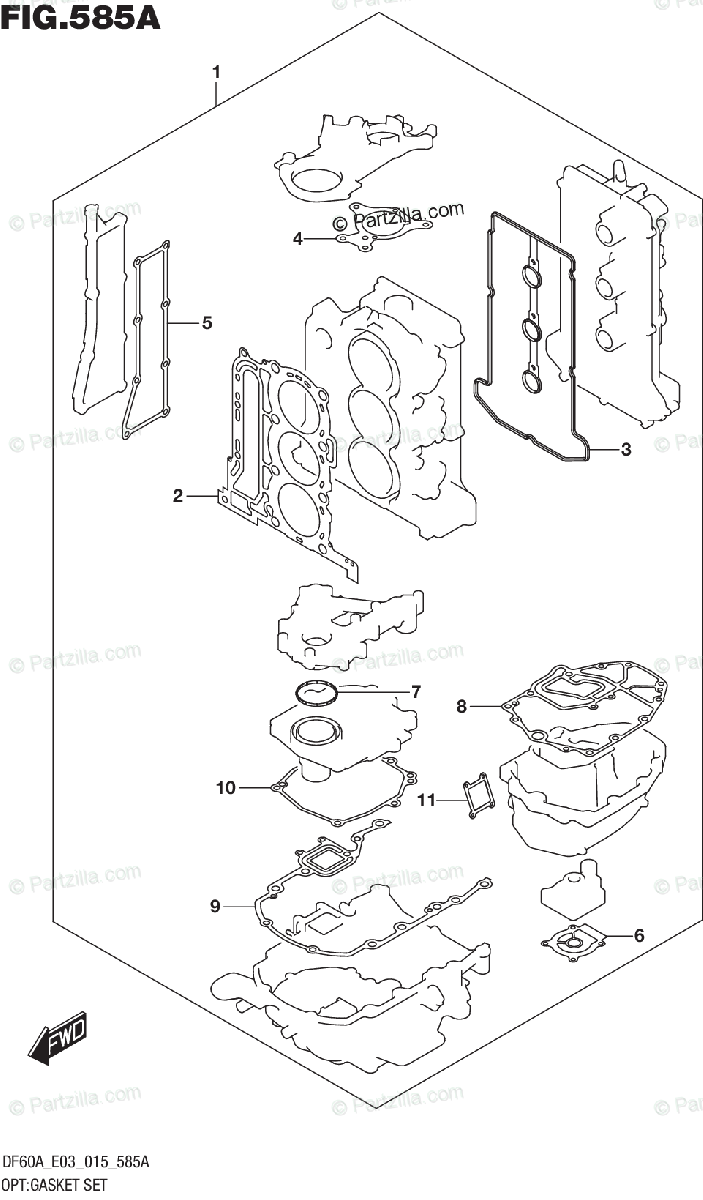 FIG.585A

1

© Partzilla.com

4

5

3

2

7

8

10

11

9

6

FWD

DF60A_E03_015_585A

OPT:GASKET SET