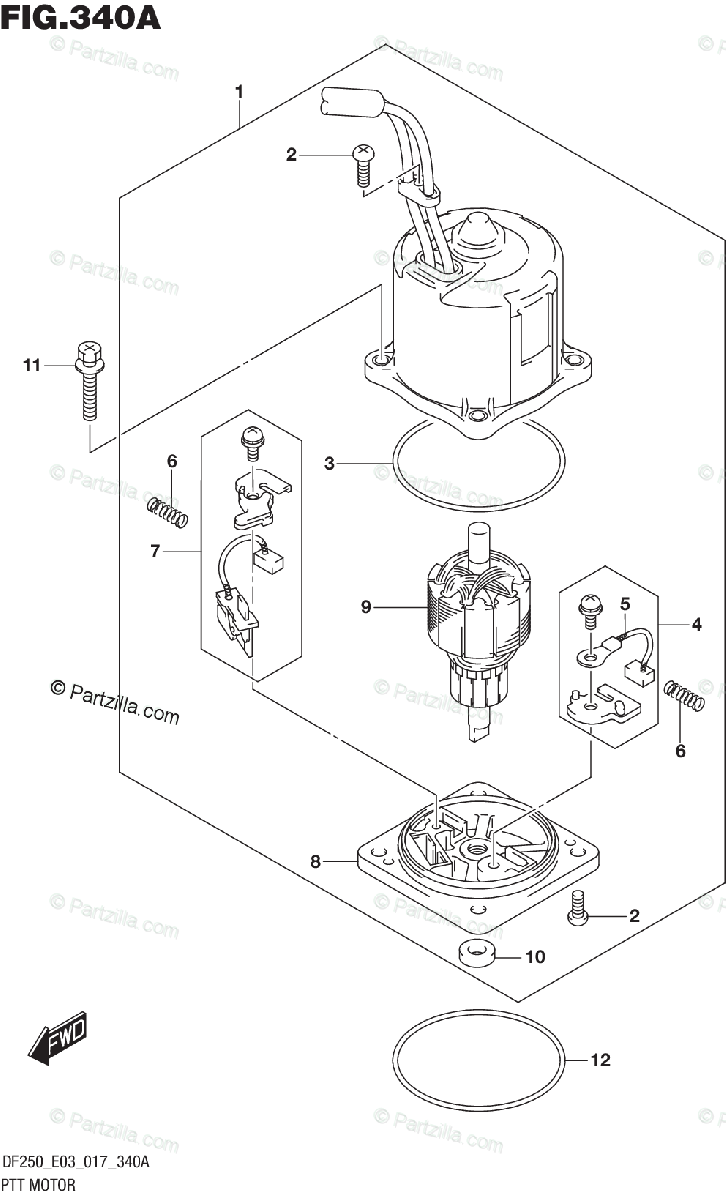 FIG.340A

© Partzilla.com

1
2
11
3
6
7
9
5
4
6
8
2
10
12

FWD

DF250_E03_017_340A
PTT MOTOR