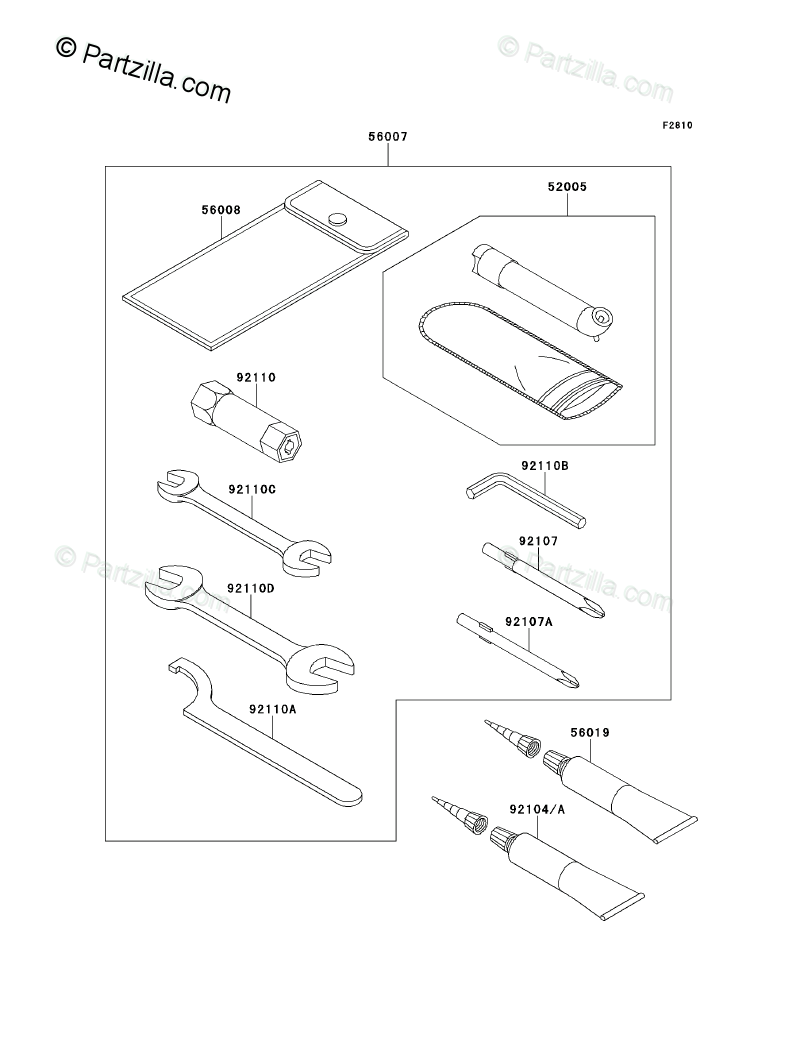 © Partzilla.com

© Partzilla.com

F2810

56007

56008

52005

92110

92110B

92110C

92107

© Partzilla.com

© Partzilla.com

92110D

92107A

92110A

56019

92104/A