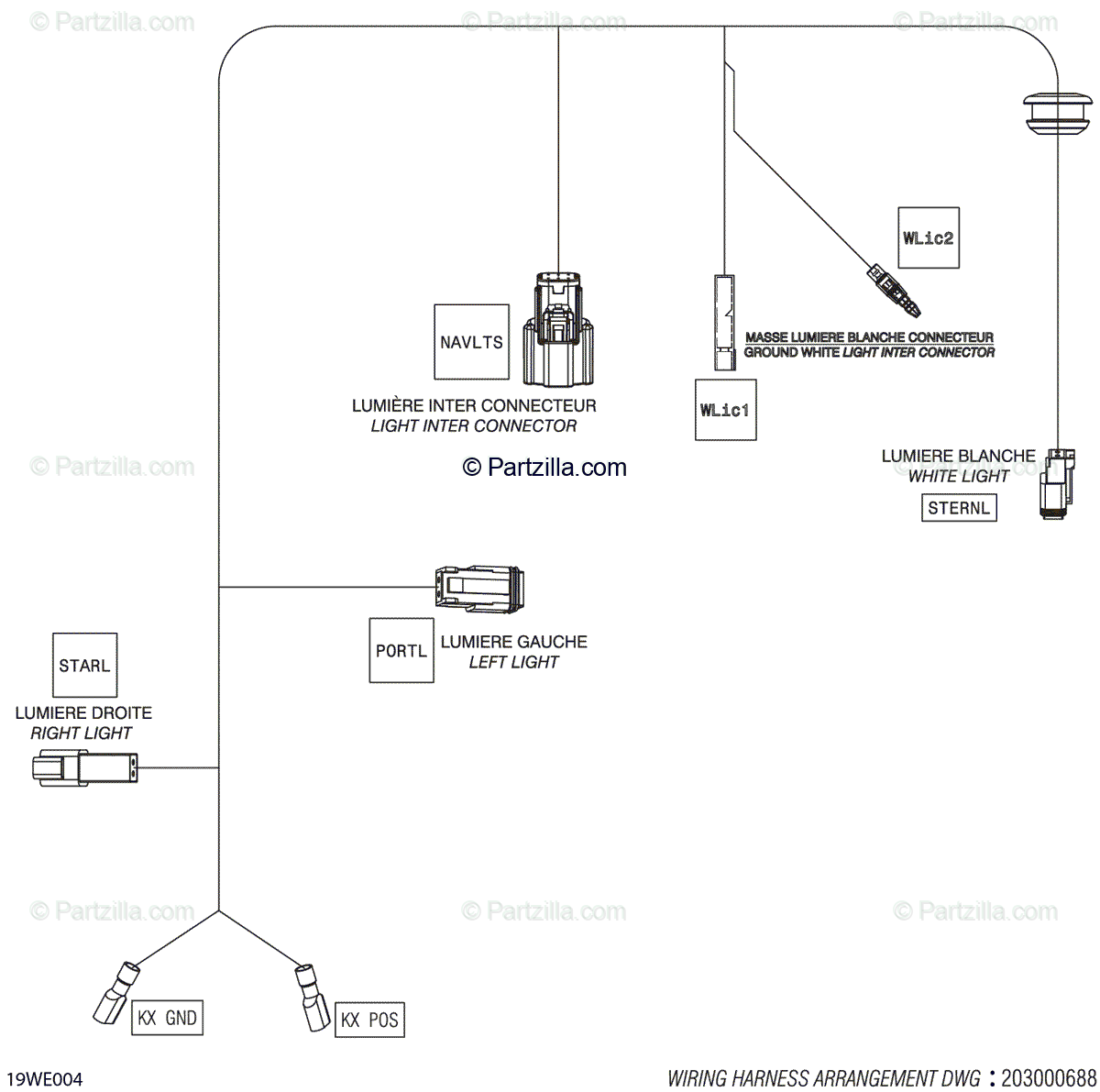 © Partzilla.com © Partzilla.com © Partzilla.com

WLic2

NAVLTS

MASSE LUMIERE BLANCHE CONNECTEUR
GROUND WHITE LIGHT INTER CONNECTOR

LUMIÈRE INTER CONNECTEUR
LIGHT INTER CONNECTOR

WLic1

© Partzilla.com © Partzilla.com © Partzilla.com

LUMIERE BLANCHE
WHITE LIGHT

STERNL

PORTL

LUMIERE GAUCHE
LEFT LIGHT

STARL

LUMIERE DROITE
RIGHT LIGHT

© Partzilla.com © Partzilla.com © Partzilla.com

KX GND

KX POS

19WE004

WIRING HARNESS ARRANGEMENT DWG : 203000688