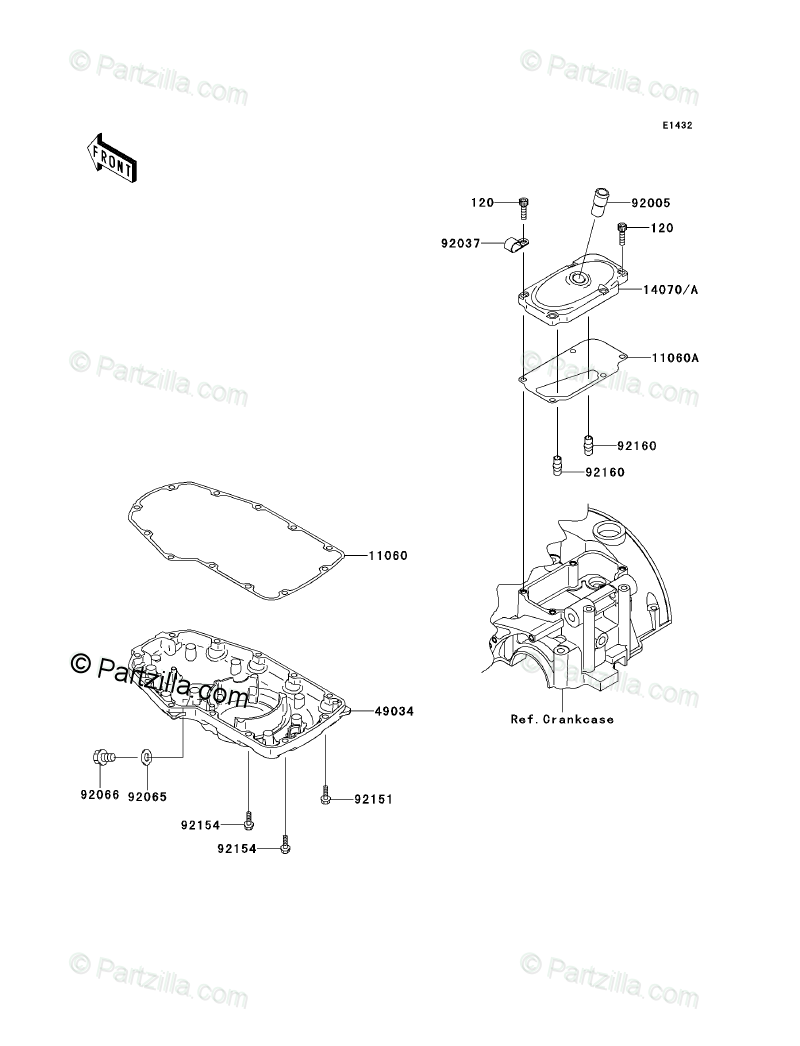 © Partzilla.com

© Partzilla.com

E1432

FRONT

120

92005

120

92037

14070/A

© Partzilla.com

11060A

© Partzilla.com

92160

92160

11060

© Partzilla.com

© Partzilla.com

49034

Ref.Crankcase

92066

92065

92151

92154

92154

© Partzilla.com

© Partzilla.com