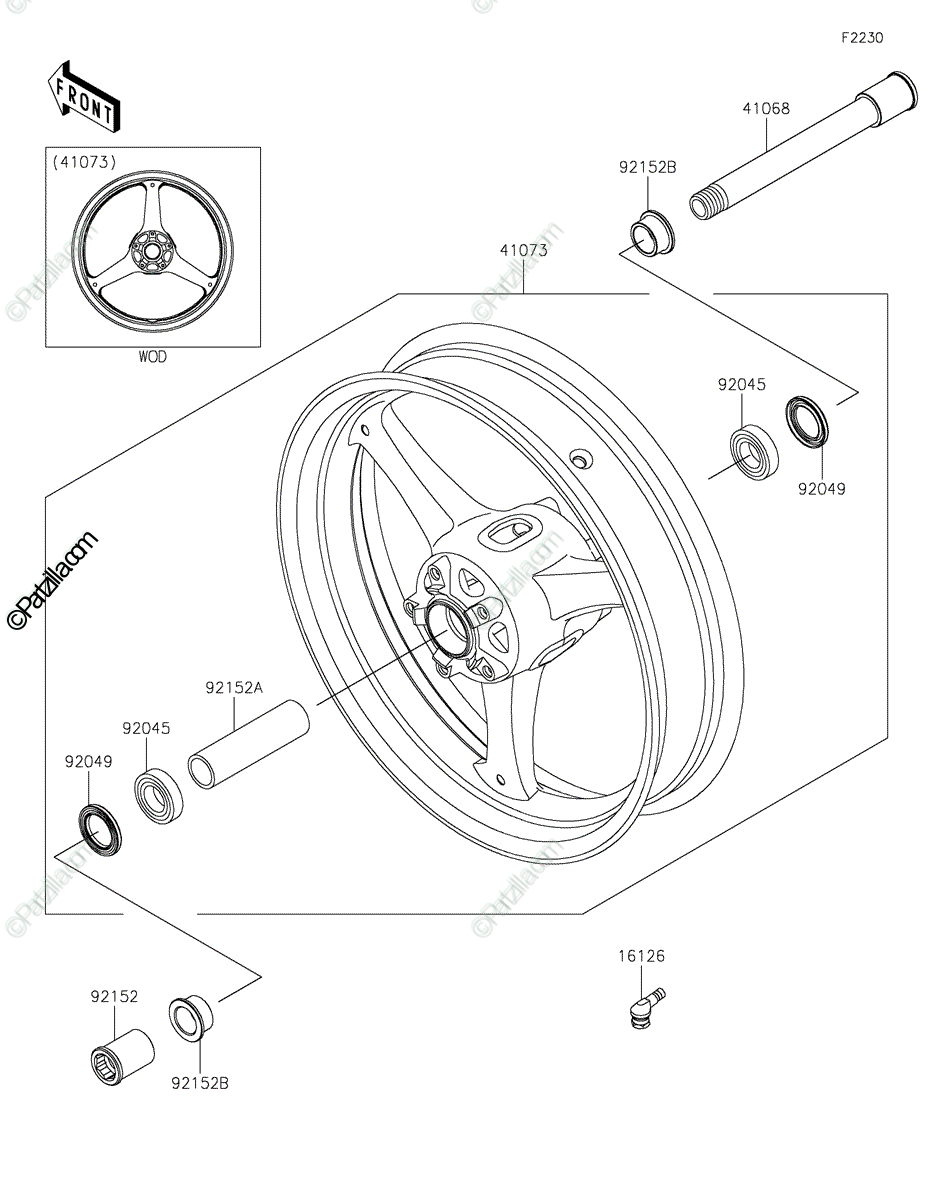 F2230

FRONT

(41073)

WOD

41068

92152B

41073

92045

92049

©Partzilla.com

92152A

92045

92049

16126

92152

92152B