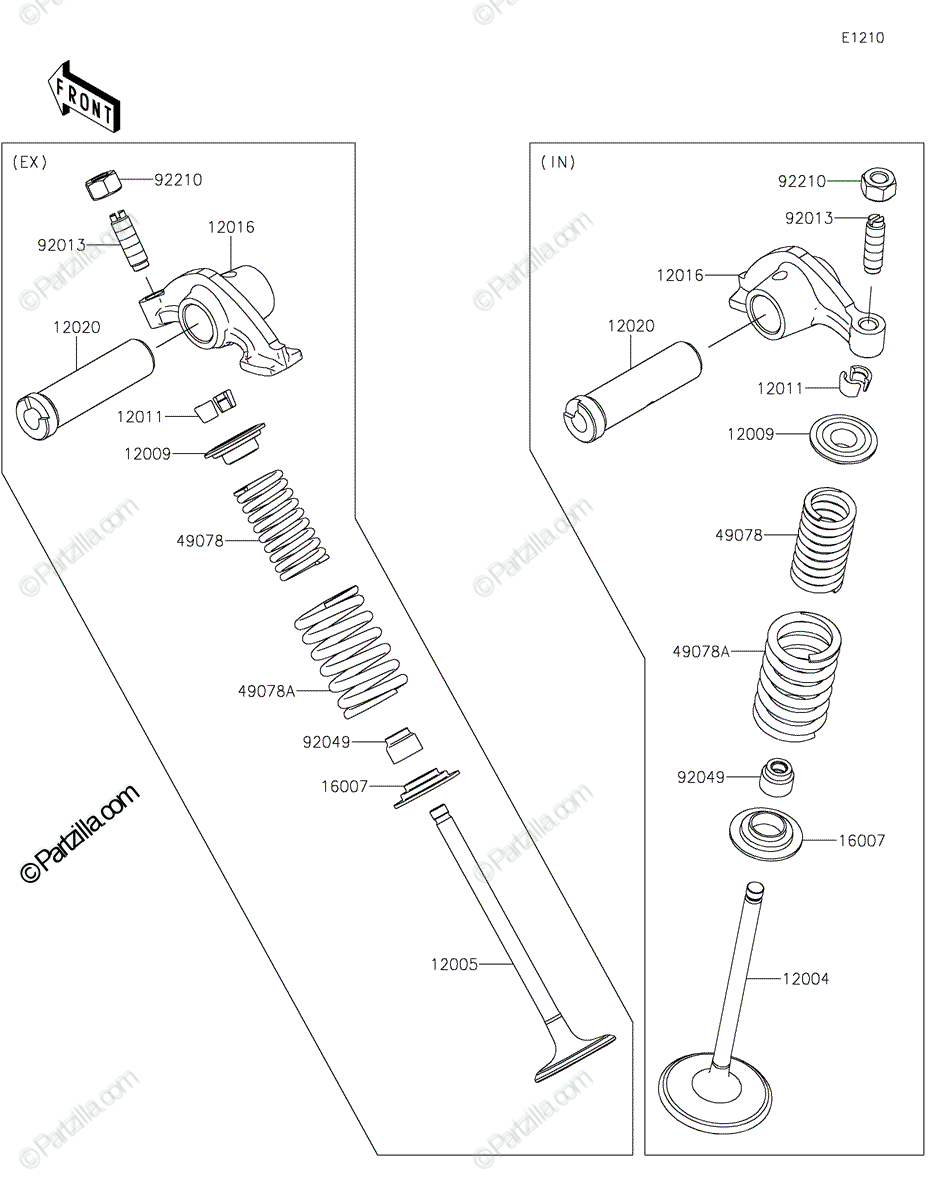 E1210

FRONT

(EX)

92210

92013

12016

12020

12011

12009

49078

49078A

92049

16007

12005

©Partzilla.com

(IN)

92210

92013

12016

12020

12011

12009

49078

49078A

92049

16007

12004