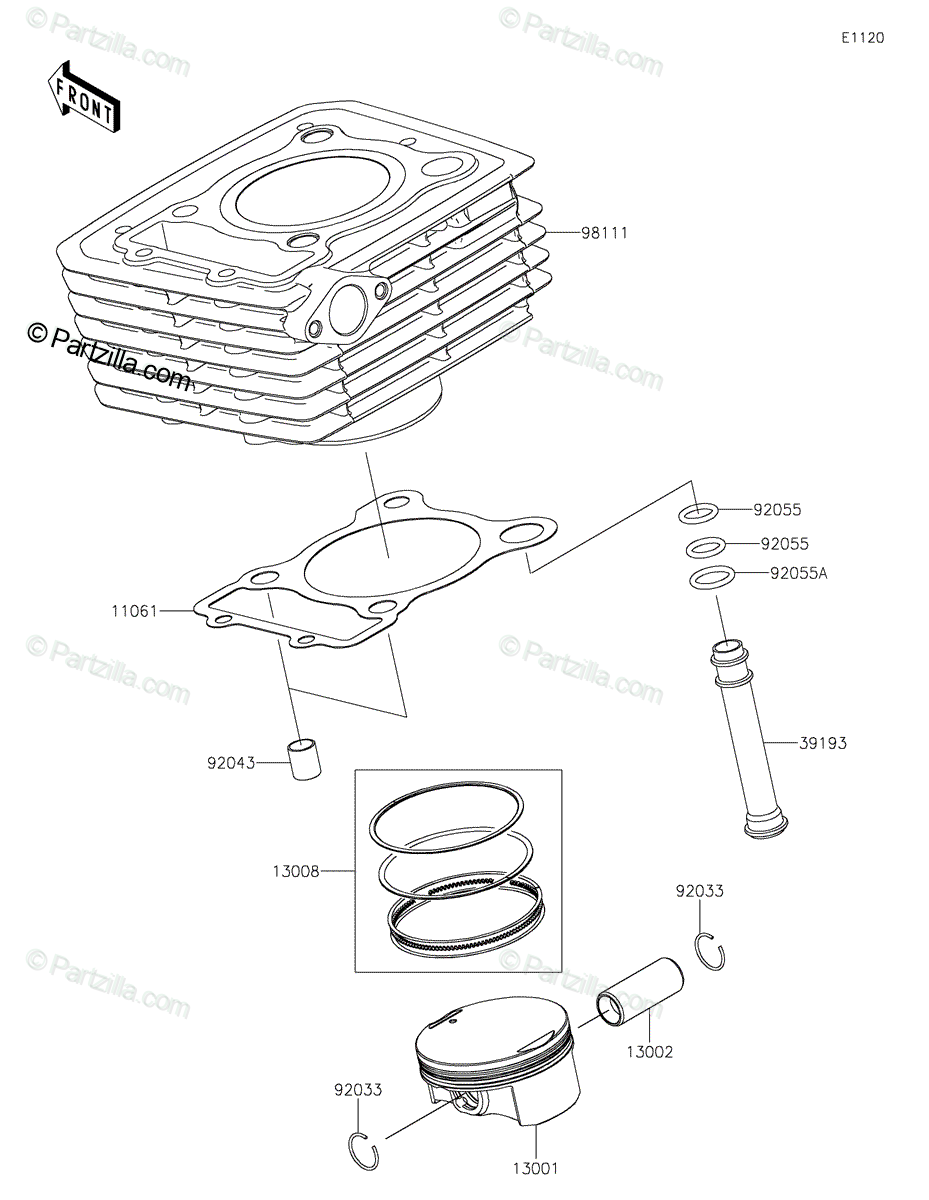 © Partzilla.com
© Partzilla.com
E1120
FRONT
98111
© Partzilla.com
© Partzilla.com
92055
92055
92055A
11061
© Partzilla.com
© Partzilla.com
39193
92043
13008
92033
© Partzilla.com
© Partzilla.com
13002
92033
13001