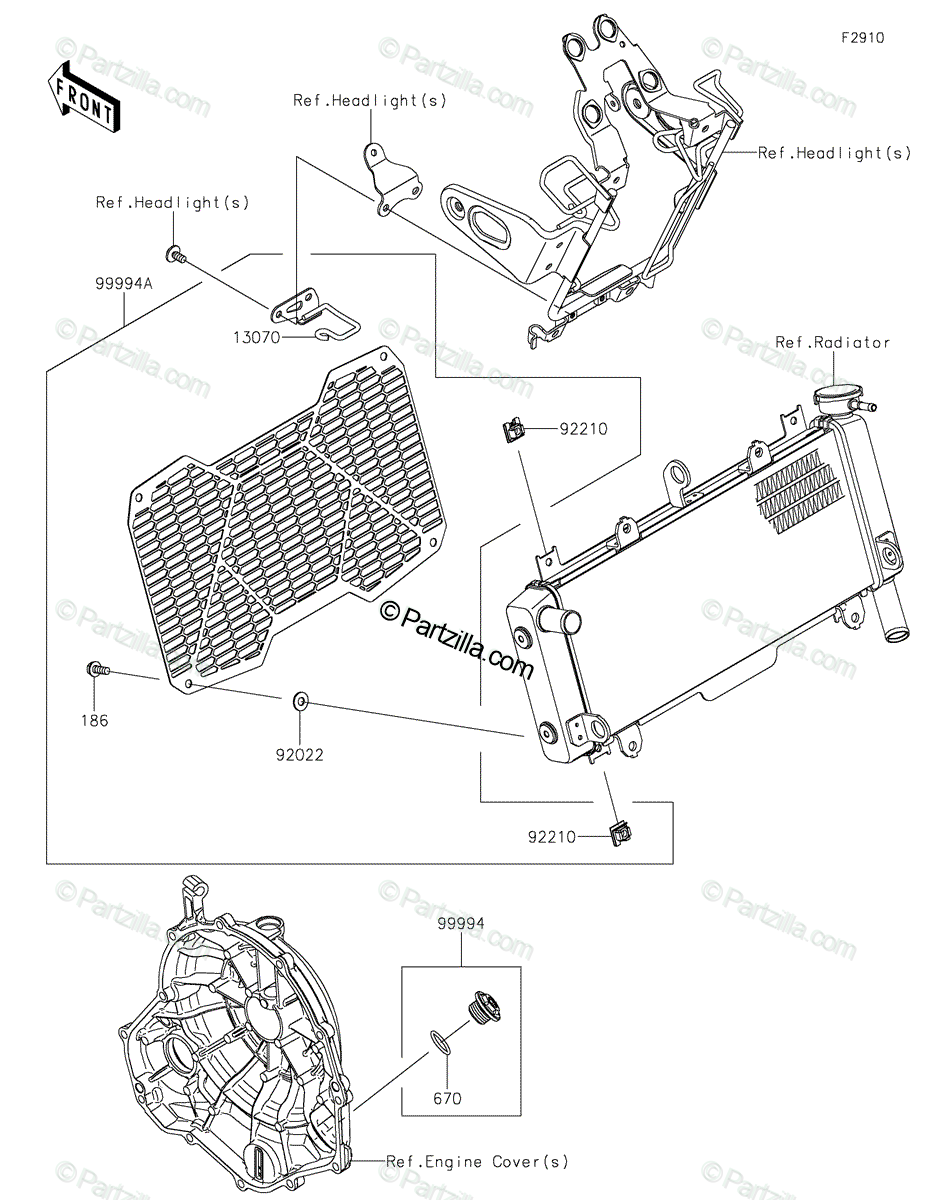 F2910

FRONT

Ref.Headlight(s)

Ref.Headlight(s)

Ref.Headlight(s)

99994A

13070

Ref.Radiator

92210

© Partzilla.com

186

92022

92210

99994

670

Ref.Engine Cover(s)