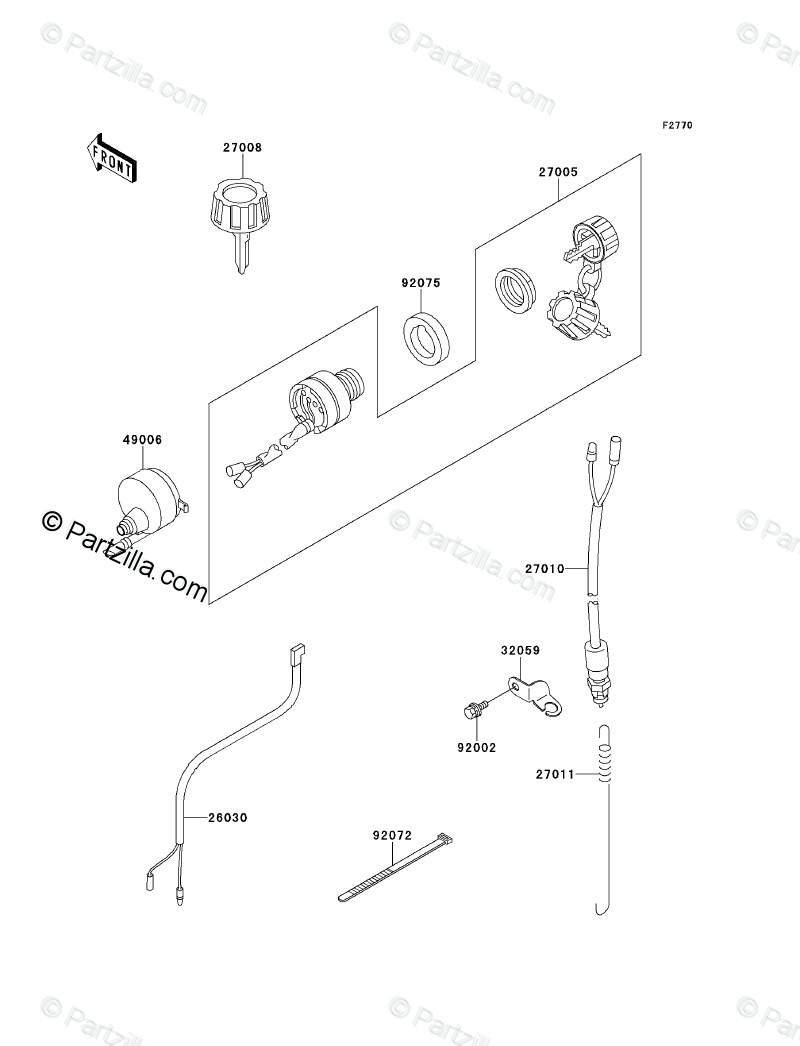 © Partzilla.com
© Partzilla.com
© Partzilla.com

F2770

FRONT

27008

27005

92075

49006

© Partzilla.com
© Partzilla.com
© Partzilla.com

27010

32059

92002

27011

26030

92072

© Partzilla.com
© Partzilla.com
© Partzilla.com