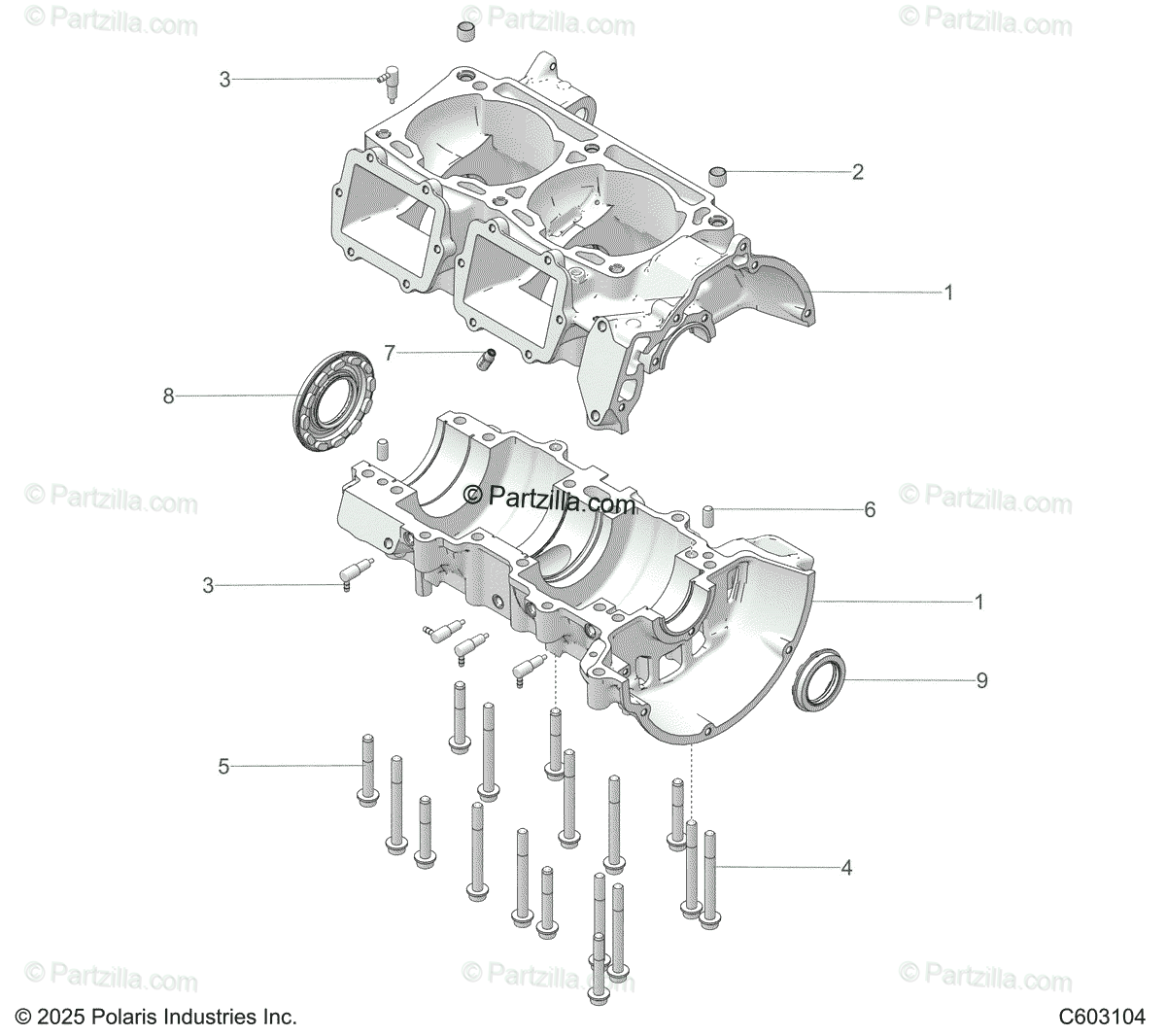 © Partzilla.com © Partzilla.com © Partzilla.com

3

2

1

7

8

© Partzilla.com © Partzilla.com © Partzilla.com

6

3

1

9

5

4

© Partzilla.com © Partzilla.com © Partzilla.com

© 2025 Polaris Industries Inc.

C603104