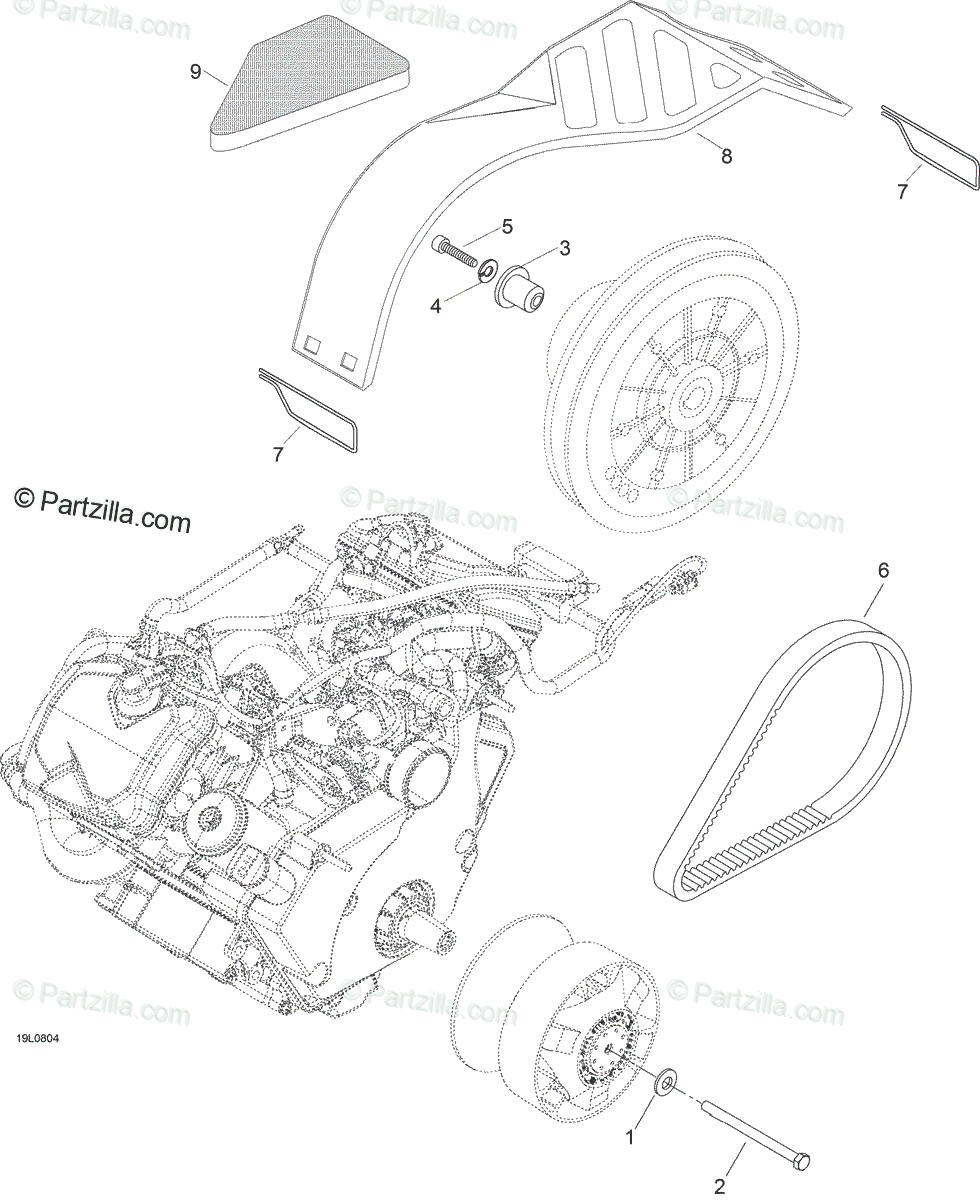 © Partzilla.com © Partzilla.com © Partzilla.com

9

8

7

5

3

4

7

© Partzilla.com

© Partzilla.com © Partzilla.com

6

© Partzilla.com © Partzilla.com © Partzilla.com

19L0804

1

2