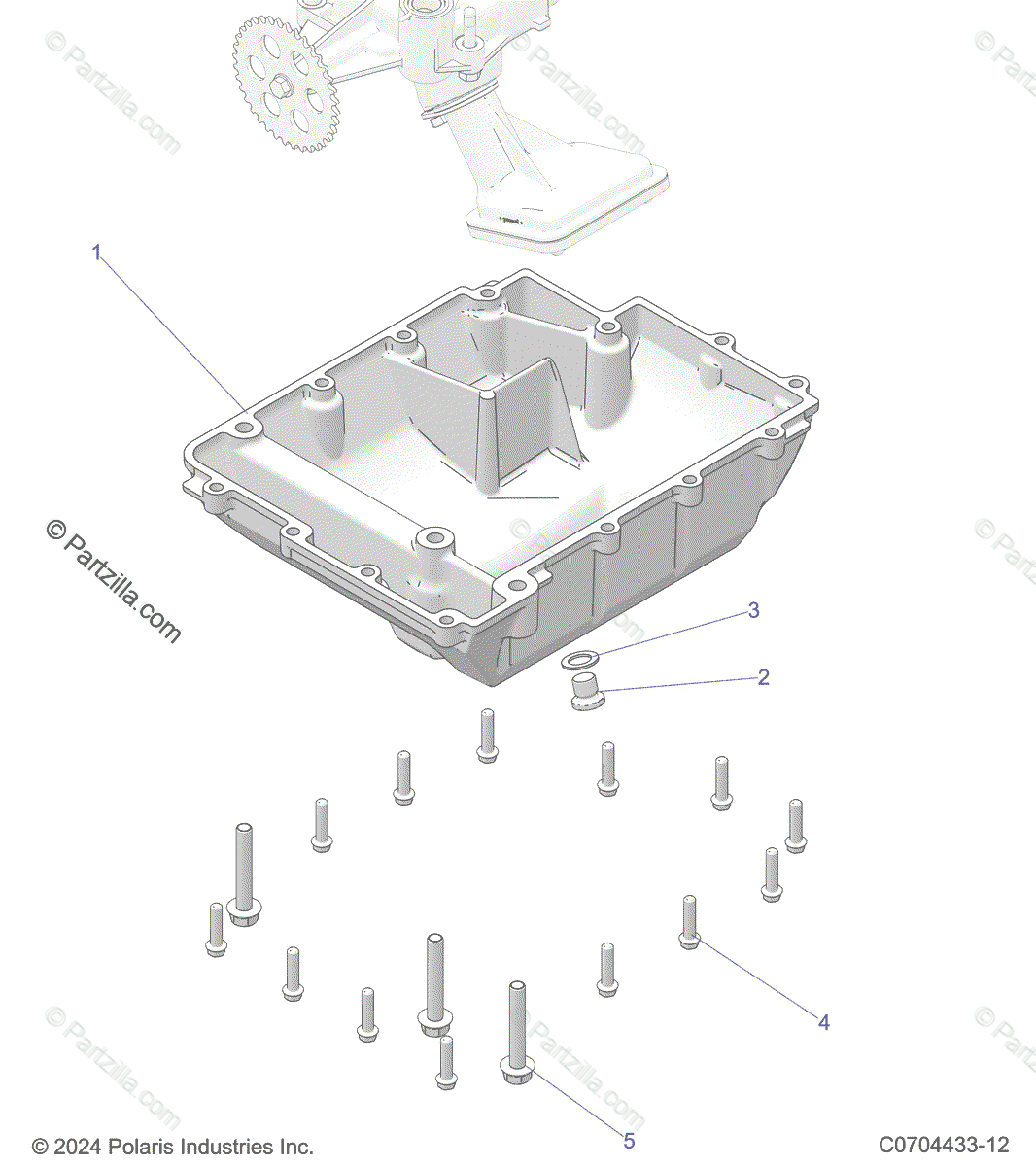 1

© Partzilla.com

3

2

4

5

© 2024 Polaris Industries Inc.

C0704433-12