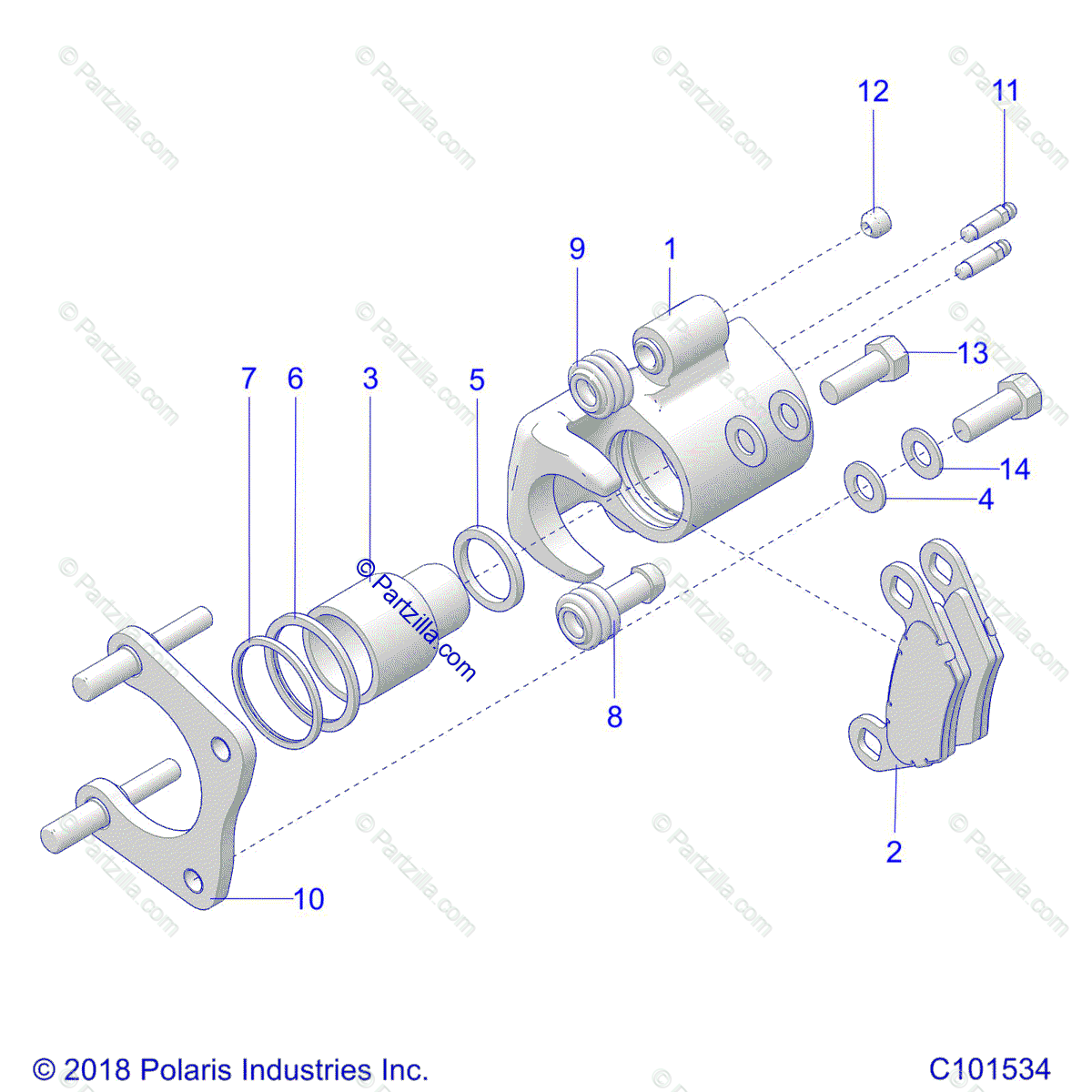 12
11
9
1
13
7
6
3
5
14
4
© Partzilla.com
8
2
10
© 2018 Polaris Industries Inc.
C101534