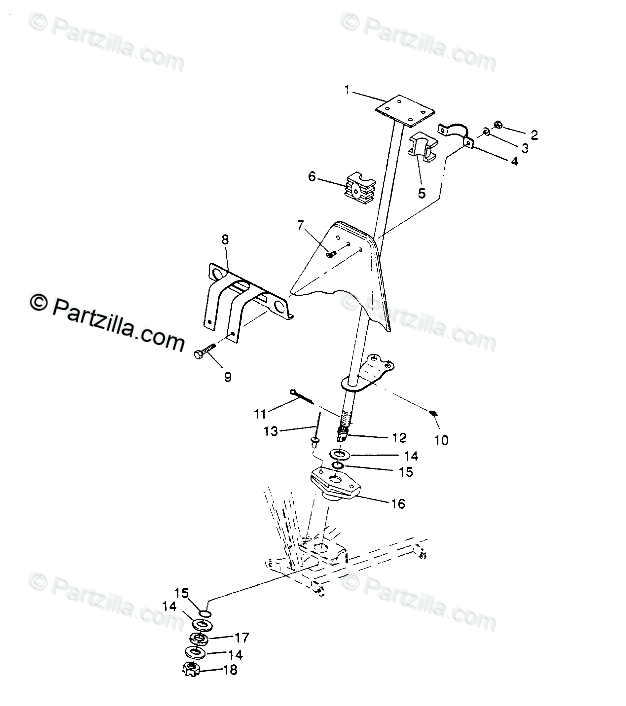 © Partzilla.com
© Partzilla.com
1
2
3
4
5
6
7
8
© Partzilla.com
© Partzilla.com
9
11
13
12
10
14
15
16
© Partzilla.com
© Partzilla.com
15
14
17
14
18