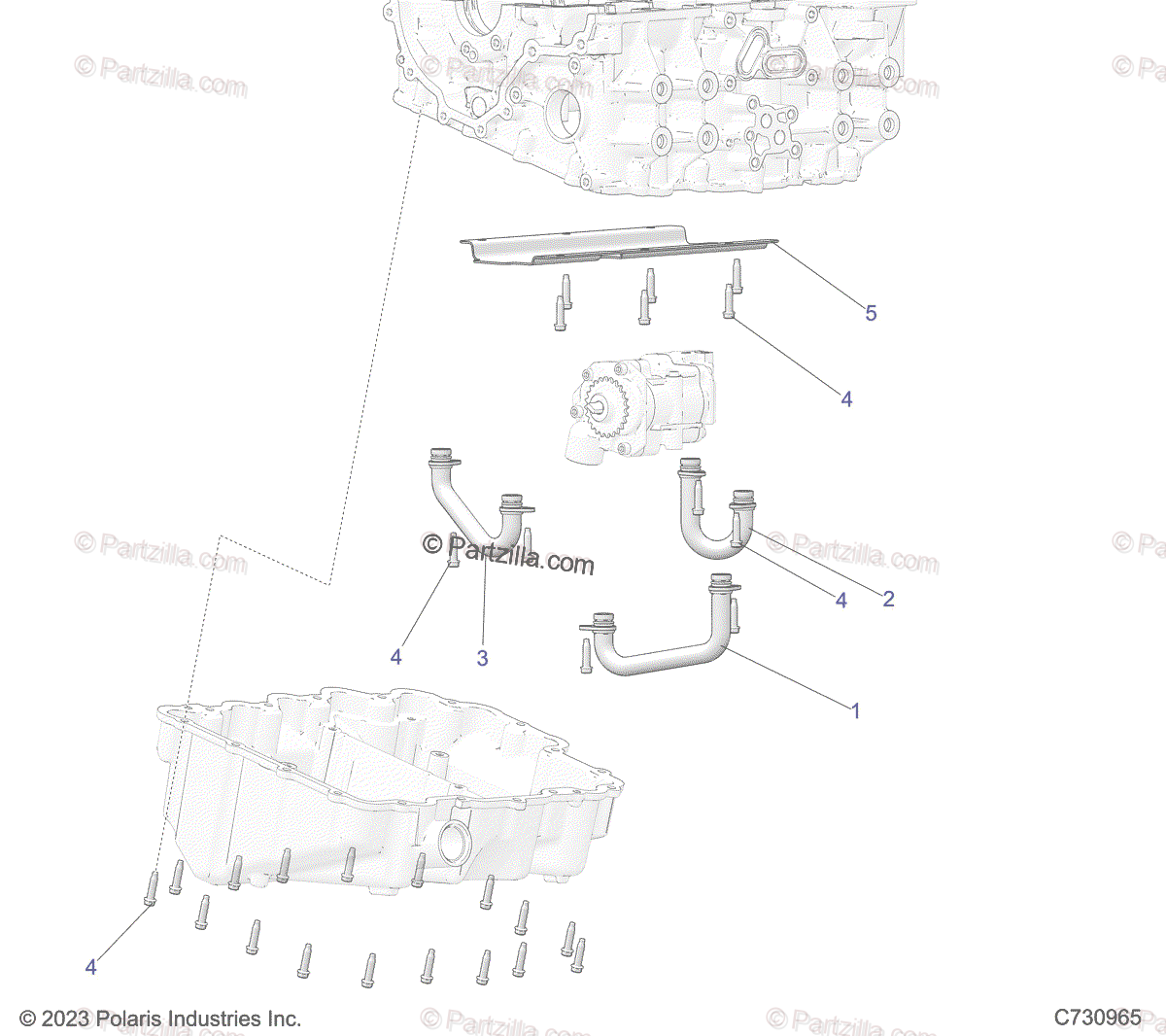 © Partzilla.com
© Partzilla.com
© Partzilla.com
© Pa
5
4
© Partzilla.com
© Partzilla.com
© Partzilla.com
© Pa
4
2
4
3
1
4
© 2023 Polaris Industries Inc.
© Partzilla.com
© Partzilla.com
C730965