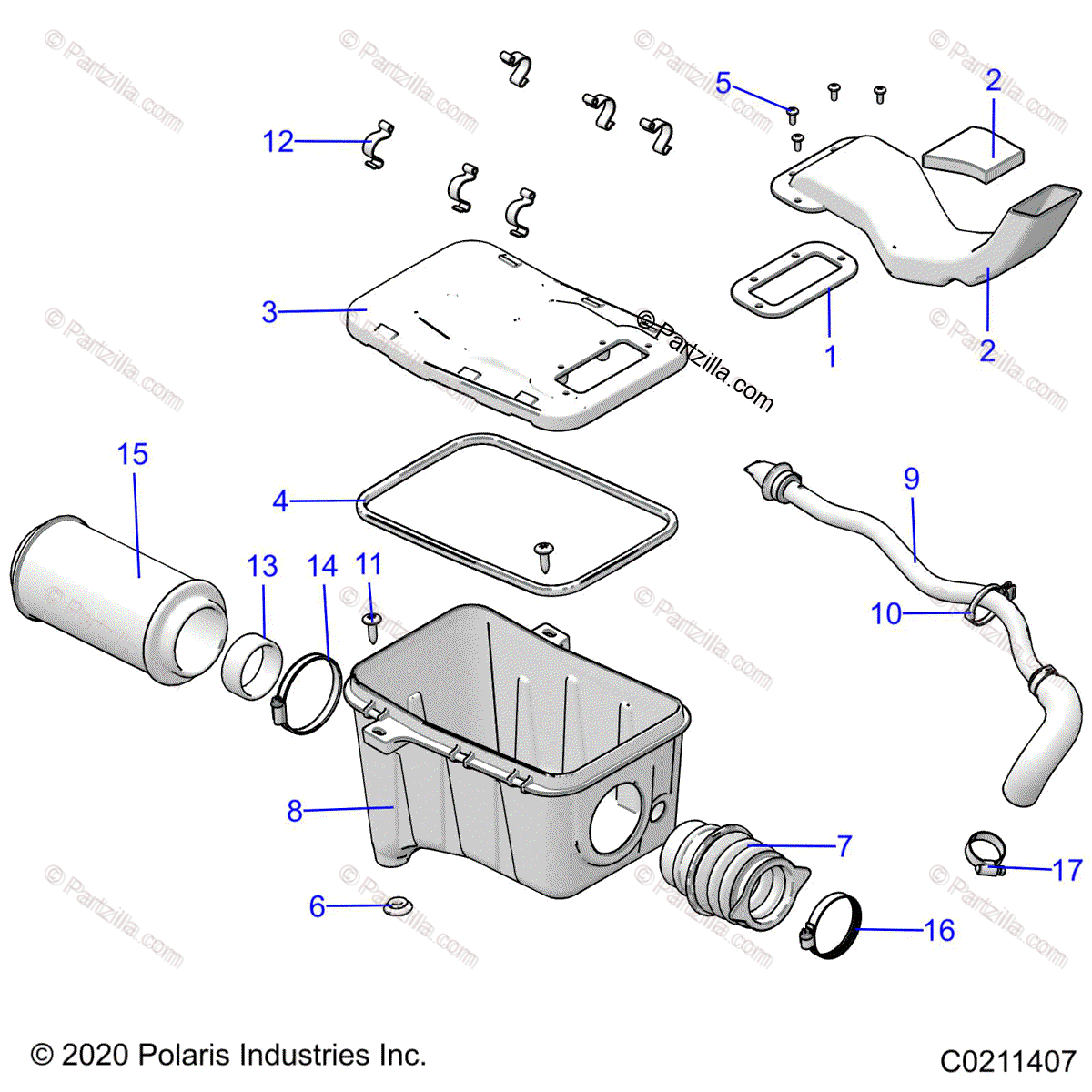 © Partzilla.com

5
2
12
3
1
2
15
4
9
13
14
11
10
8
7
17
6
16

© 2020 Polaris Industries Inc.
C0211407