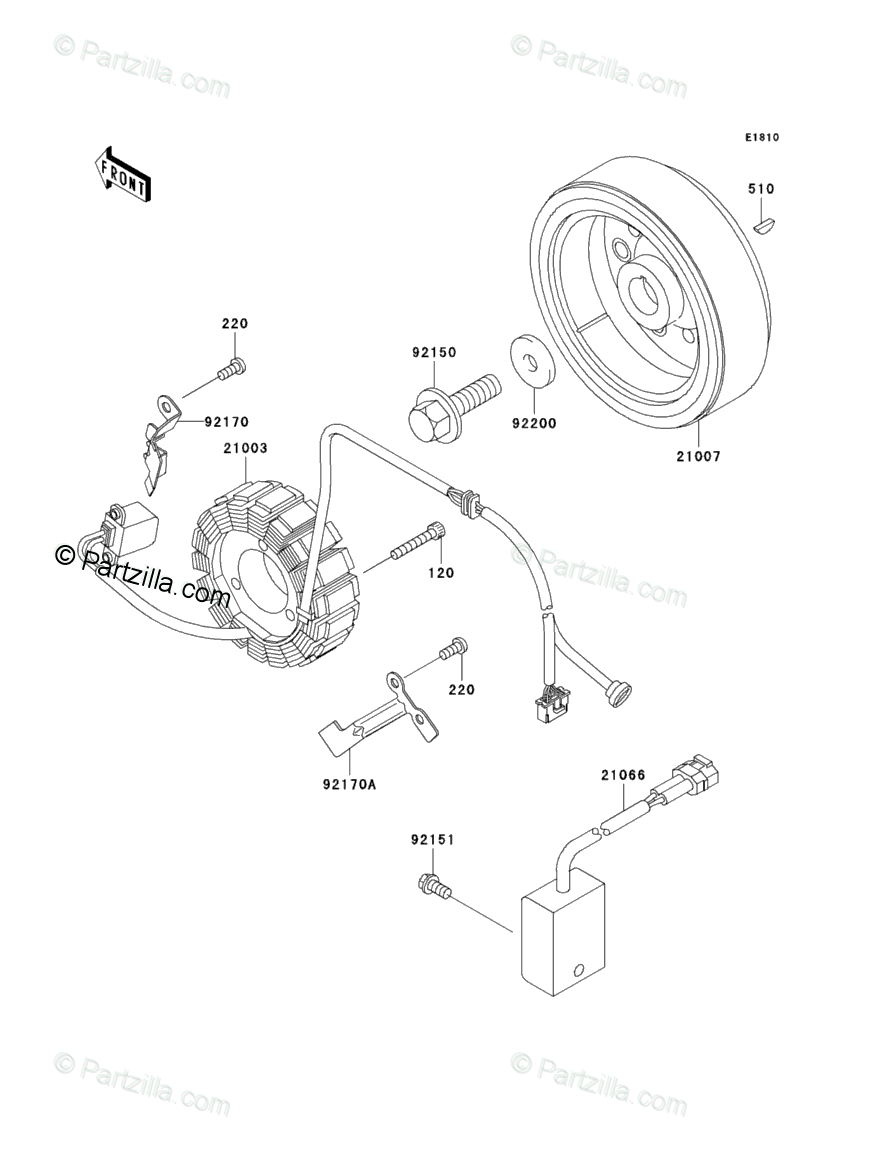 © Partzilla.com
© Partzilla.com
E1810
FRONT
510
220
92150
92170
92200
21003
21007
© Partzilla.com
© Partzilla.com
120
220
92170A
21066
92151
© Partzilla.com
© Partzilla.com