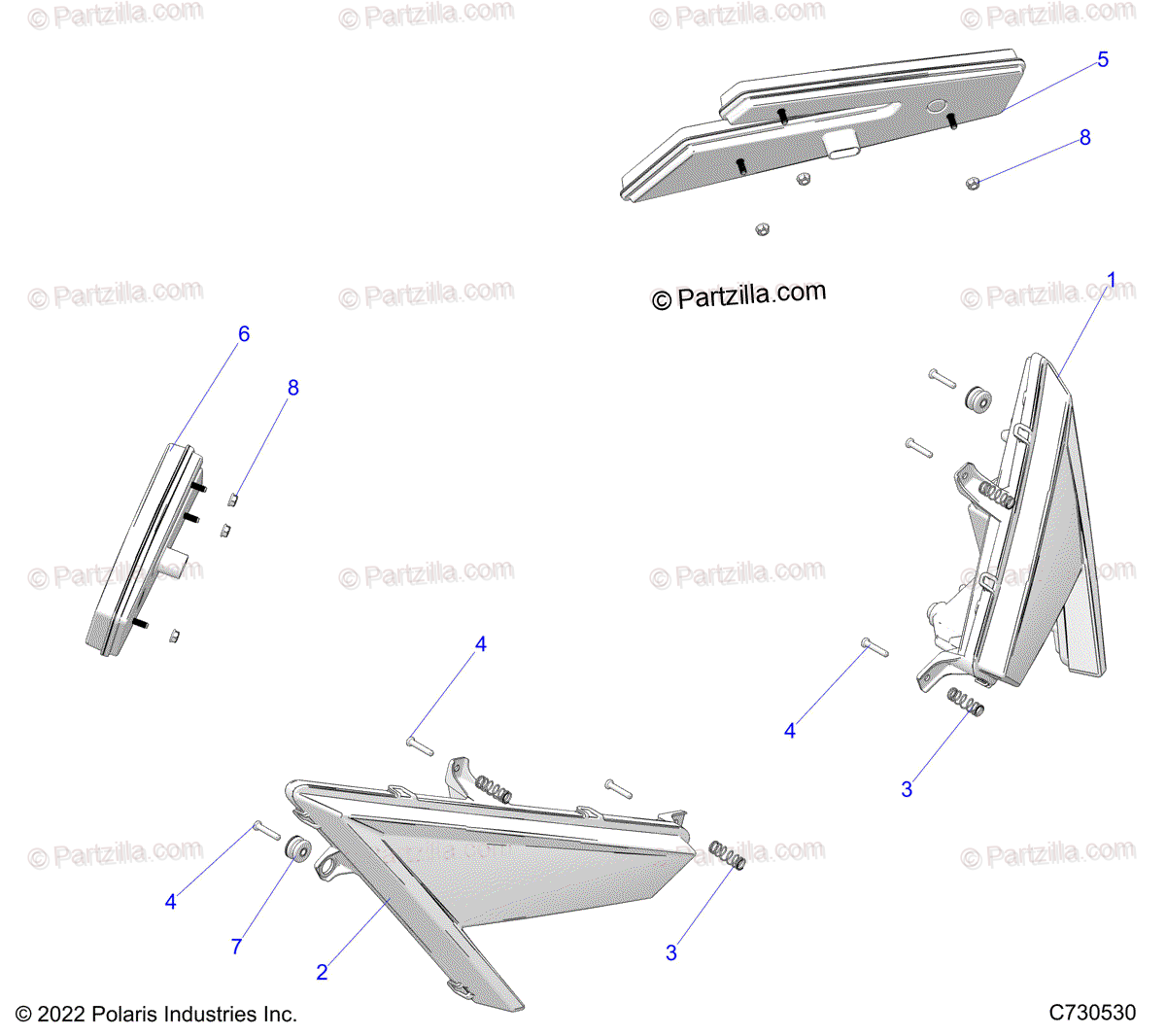 © Partzilla.com © Partzilla.com © Partzilla.com © Partzilla.com

5

8

© Partzilla.com © Partzilla.com © Partzilla.com © Partzilla.com

1

6

8

© Partzilla.com © Partzilla.com © Partzilla.com © Partzilla.com

4

4

3

© Partzilla.com © Partzilla.com © Partzilla.com

4

7

2

3

© 2022 Polaris Industries Inc.

C730530