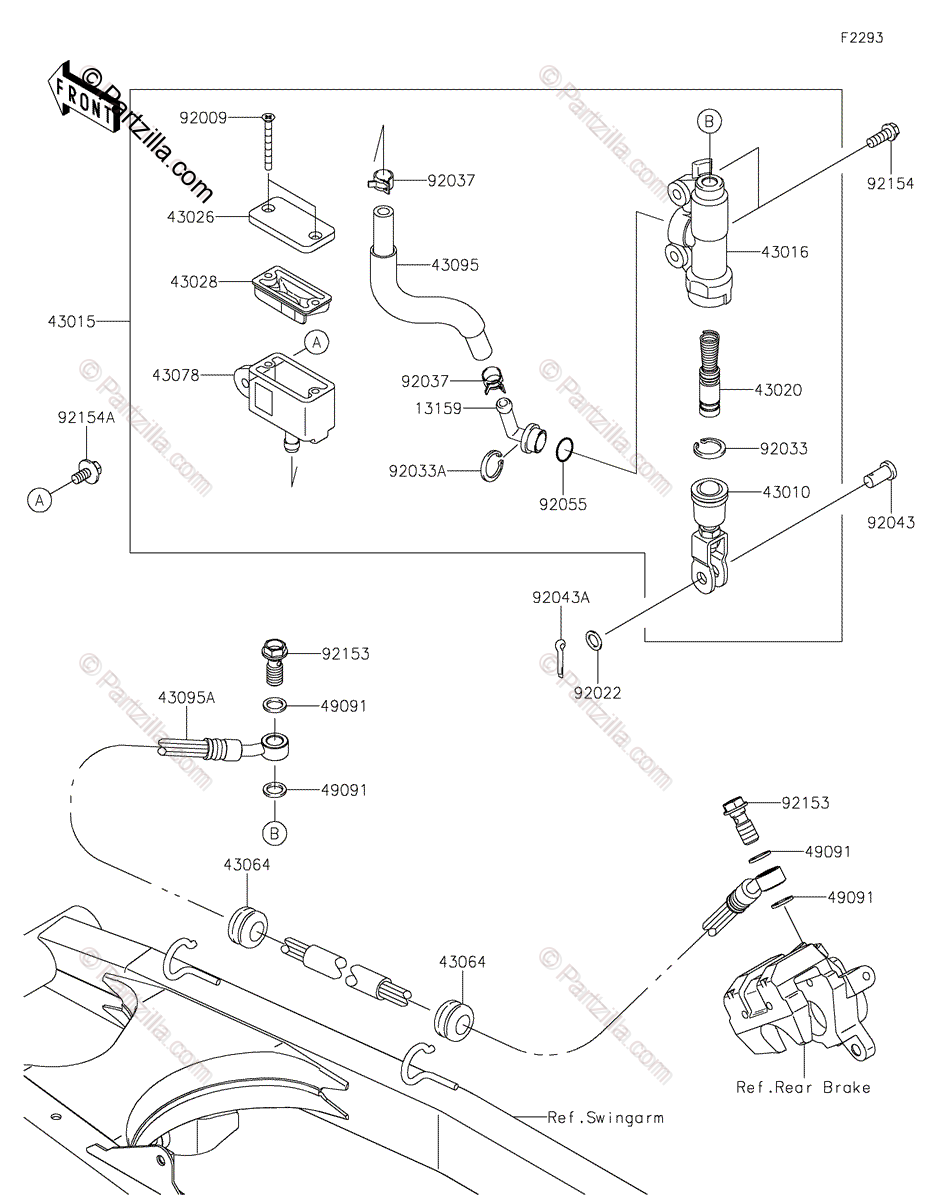 F2293

FRONT

© Partzilla.com

92009

43026

43028

43015

43078

A

92154A

A

92037

43095

92037

13159

92033A

92055

B

92154

43016

43020

92033

43010

92043

92043A

92022

92153

43095A

49091

49091

B

43064

43064

92153

49091

49091

Ref.Rear Brake

Ref.Swingarm